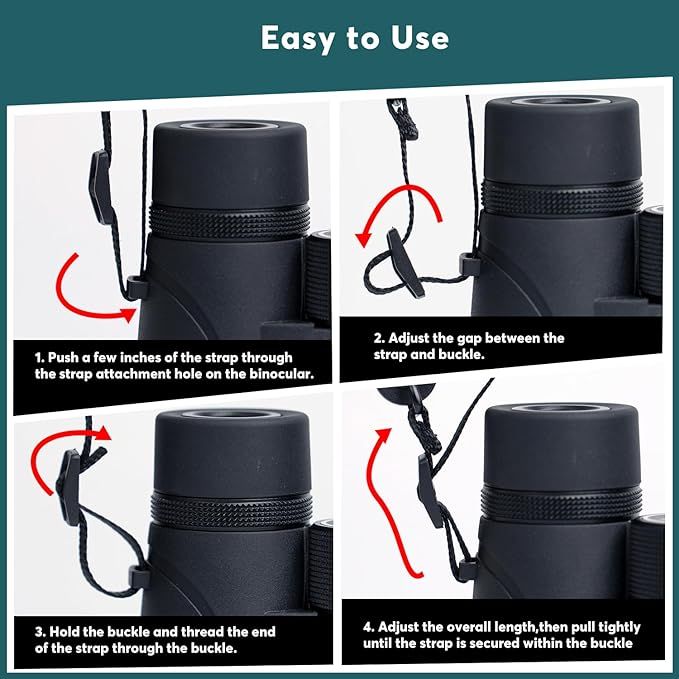 Easy to Use

1. Push a few inches of the strap through the strap attachment hole on the binocular.

2. Adjust the gap between the strap and buckle.

3. Hold the buckle and thread the end of the strap through the buckle.

4. Adjust the overall length,then pull tightly until the strap is secured within the buckle