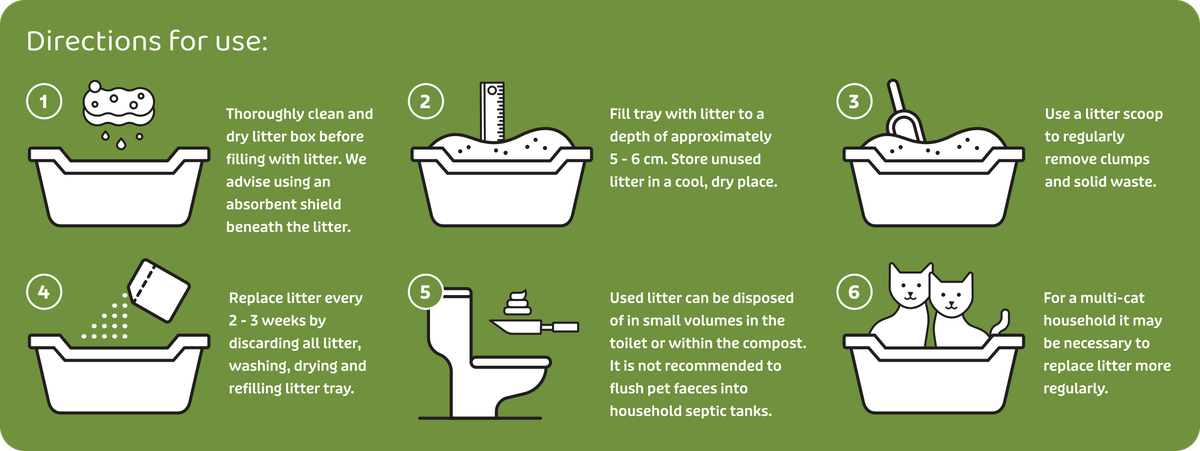 Directions for use:

1

Thoroughly clean and dry litter box before filling with litter. We advise using an absorbent shield beneath the litter.

2

Fill tray with litter to a depth of approximately 5 - 6 cm. Store unused litter in a cool, dry place.

3

Use a litter scoop to regularly remove clumps and solid waste.

4

Replace litter every 2 - 3 weeks by discarding all litter, washing, drying and refilling litter tray.

5

Used litter can be disposed of in small volumes in the toilet or within the compost. It is not recommended to flush pet faeces into household septic tanks.

6

For a multi-cat household it may be necessary to replace litter more regularly.