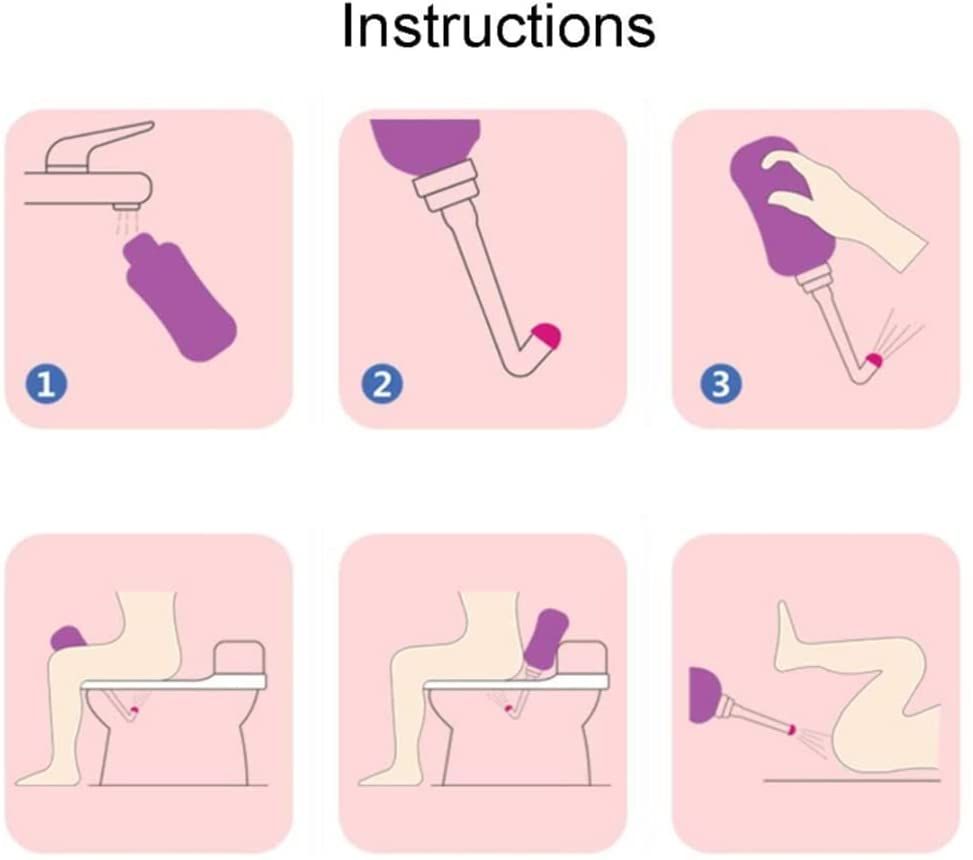 Instructions

1

2

3