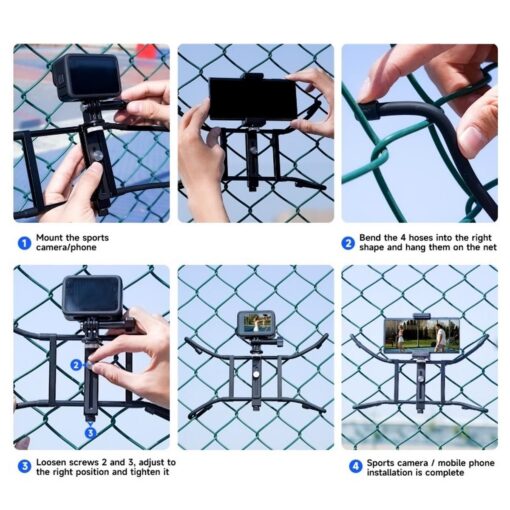 1 Mount the sports camera/phone

2 Bend the 4 hoses into the right shape and hang them on the net

2

3

3 Loosen screws 2 and 3, adjust to the right position and tighten it

4 Sports camera / mobile phone installation is complete