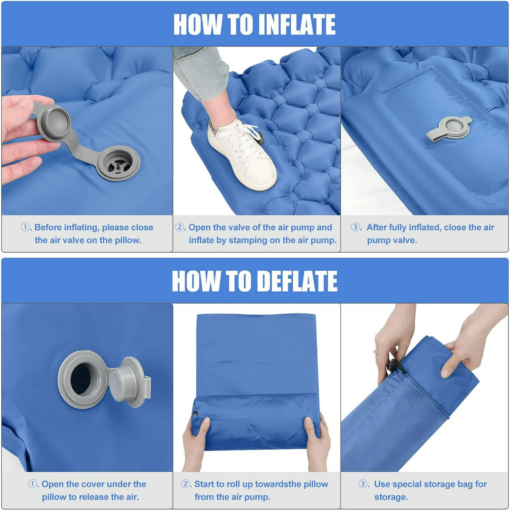 HOW TO INFLATE

①. Before inflating, please close the air valve on the pillow.

②. Open the valve of the air pump and inflate by stamping on the air pump.

③. After fully inflated, close the air pump valve.

HOW TO DEFLATE

①. Open the cover under the pillow to release the air.

②. Start to roll up towardsthe pillow from the air pump.

③. Use special storage bag for storage.