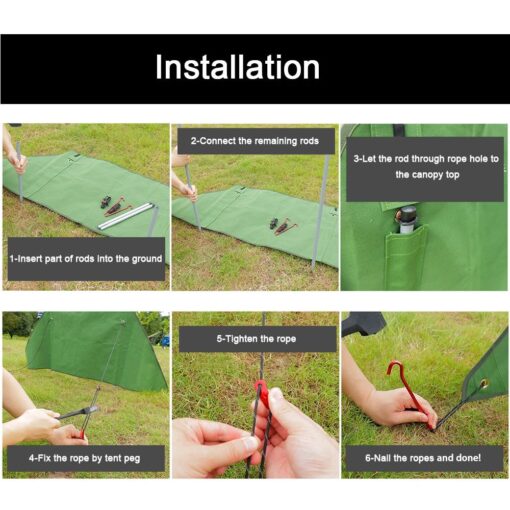 Installation

1-Insert part of rods into the ground

2-Connect the remaining rods

3-Let the rod through rope hole to the canopy top

4-Fix the rope by tent peg

5-Tighten the rope

6-Nail the ropes and done!