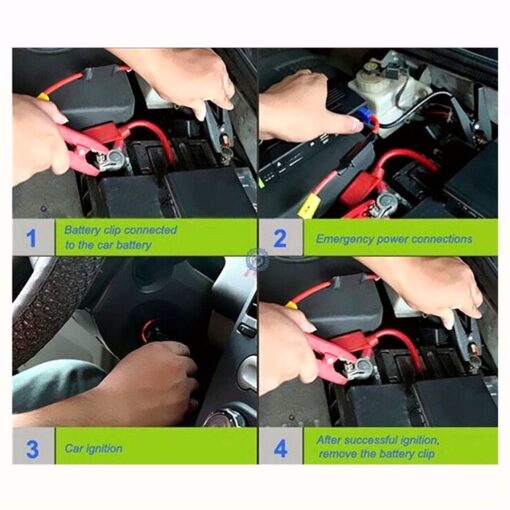 1 Battery clip connected to the car battery

2 Emergency power connections

3 Car ignition

4 After successful ignition, remove the battery clip