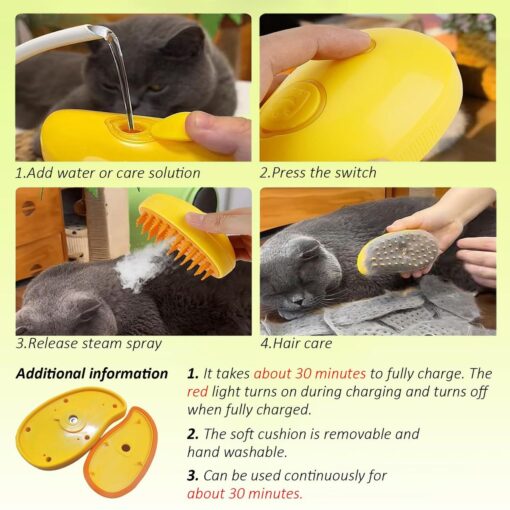 1.Add water or care solution

2.Press the switch

3.Release steam spray

4.Hair care

Additional information

1. It takes about 30 minutes to fully charge. The red light turns on during charging and turns off when fully charged.

2. The soft cushion is removable and hand washable.

3. Can be used continuously for about 30 minutes.