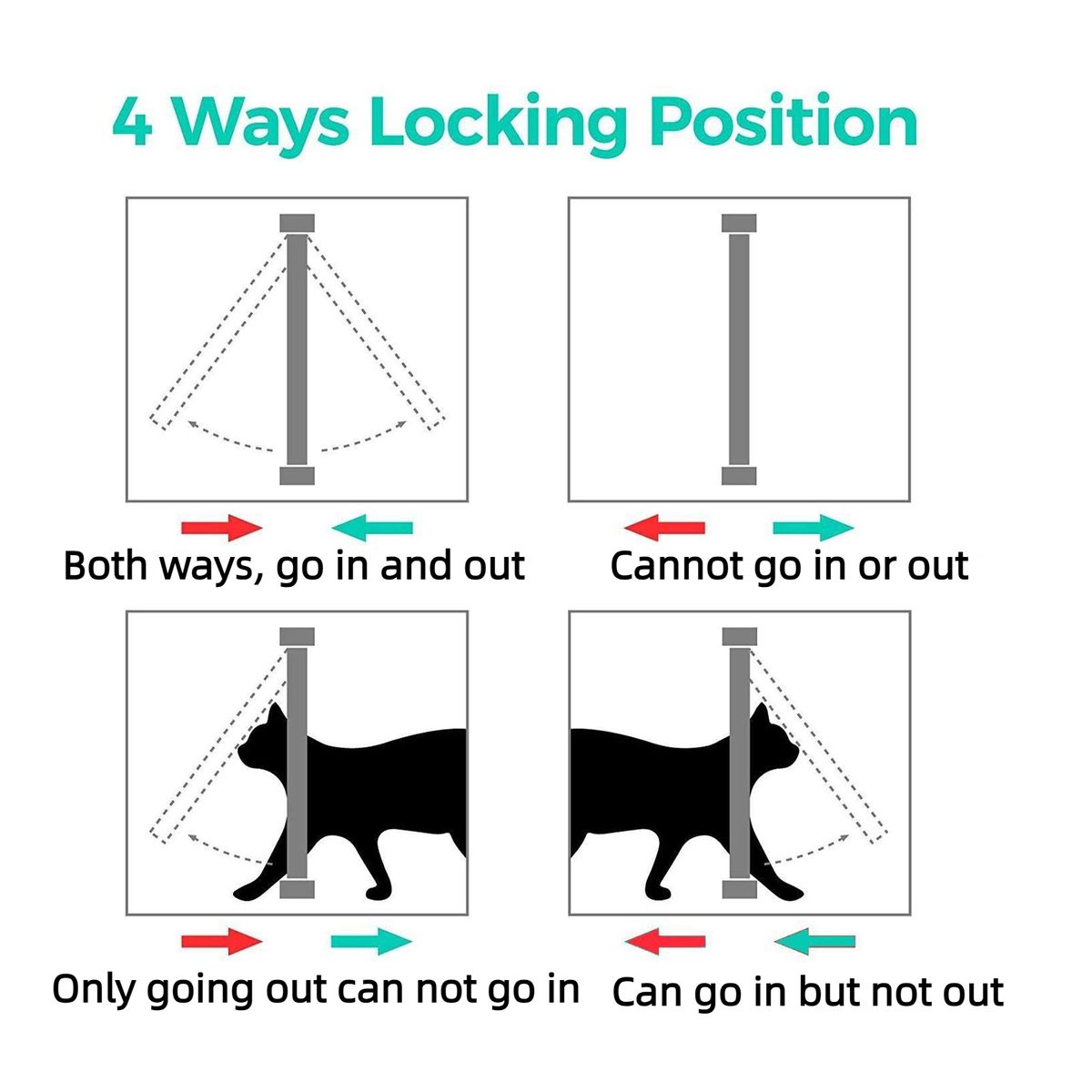 4 Ways Locking Position

Both ways, go in and out

Cannot go in or out

Only going out can not go in

Can go in but not out