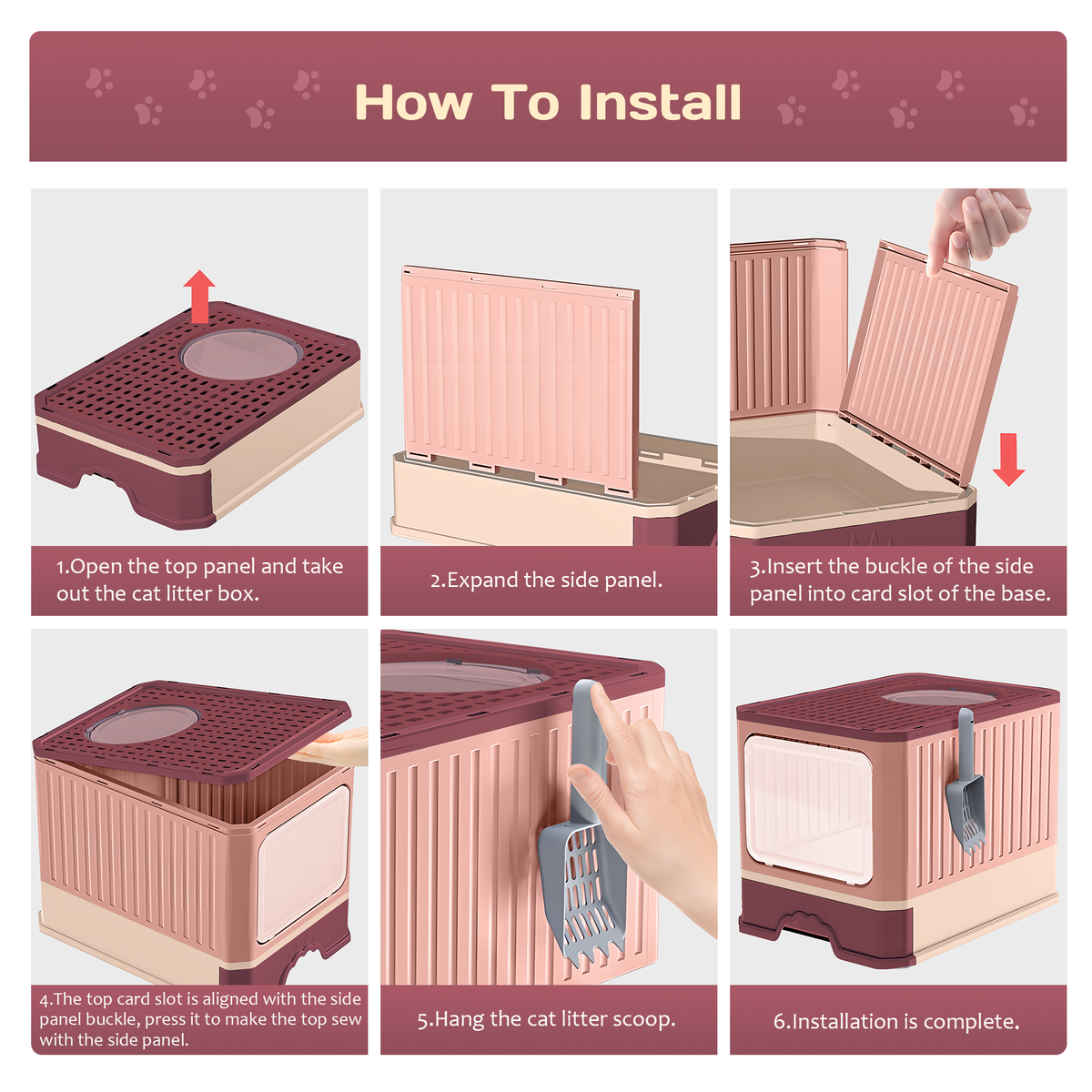 How To Install

1.Open the top panel and take out the cat litter box.

2.Expand the side panel.

3.Insert the buckle of the side panel into card slot of the base.

4.The top card slot is aligned with the side panel buckle, press it to make the top sew with the side panel.

5.Hang the cat litter scoop.

6.Installation is complete.