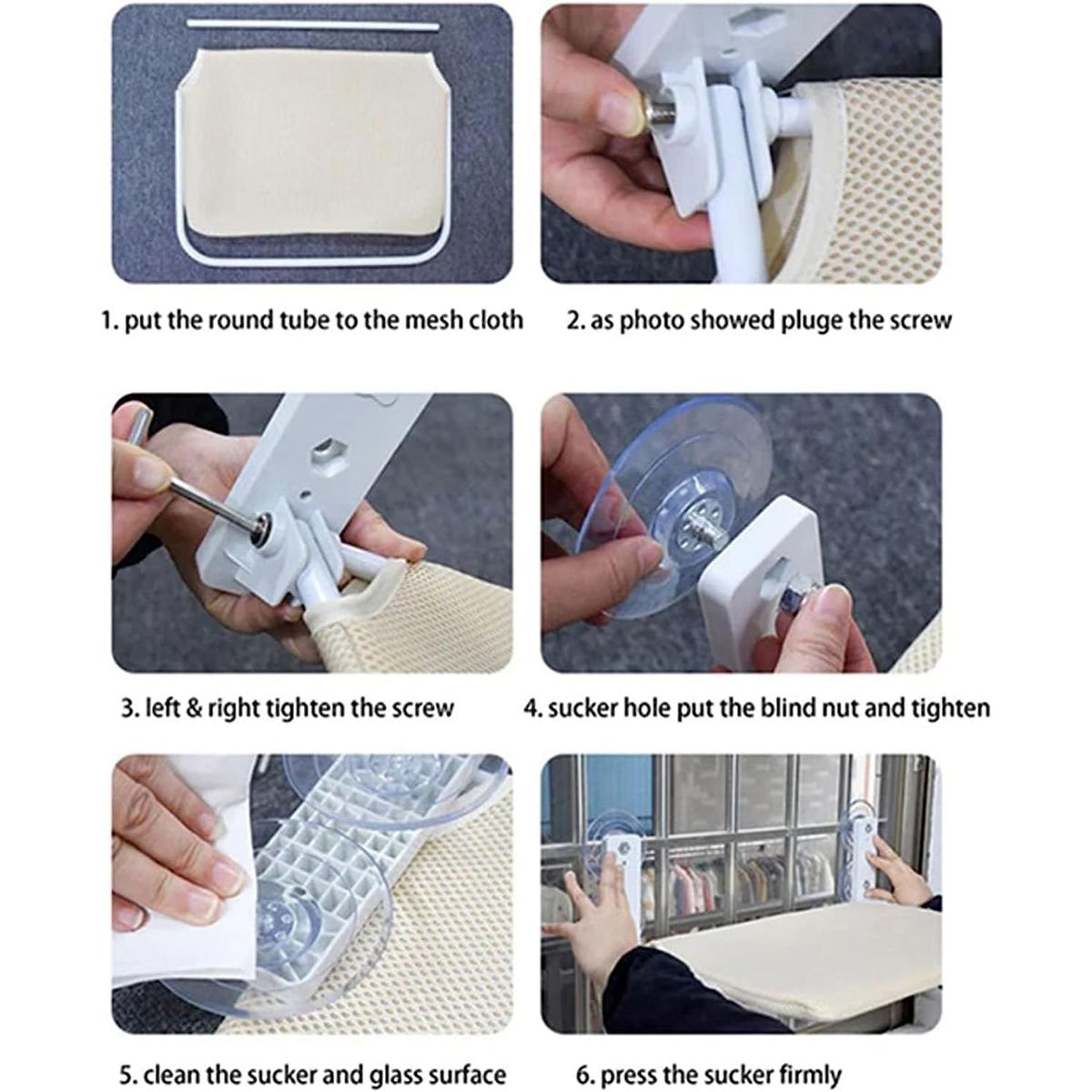 1. put the round tube to the mesh cloth

2. as photo showed pluge the screw

3. left & right tighten the screw

4. sucker hole put the blind nut and tighten

5. clean the sucker and glass surface

6. press the sucker firmly