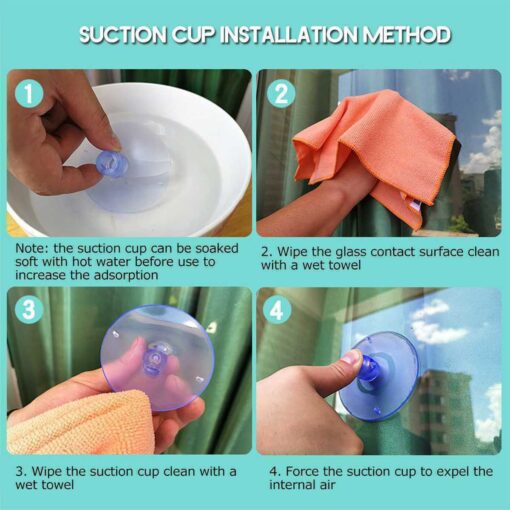 SUCTION CUP INSTALLATION METHOD

1

Note: the suction cup can be soaked soft with hot water before use to increase the adsorption

2

2. Wipe the glass contact surface clean with a wet towel

3

3. Wipe the suction cup clean with a wet towel

4

4. Force the suction cup to expel the internal air