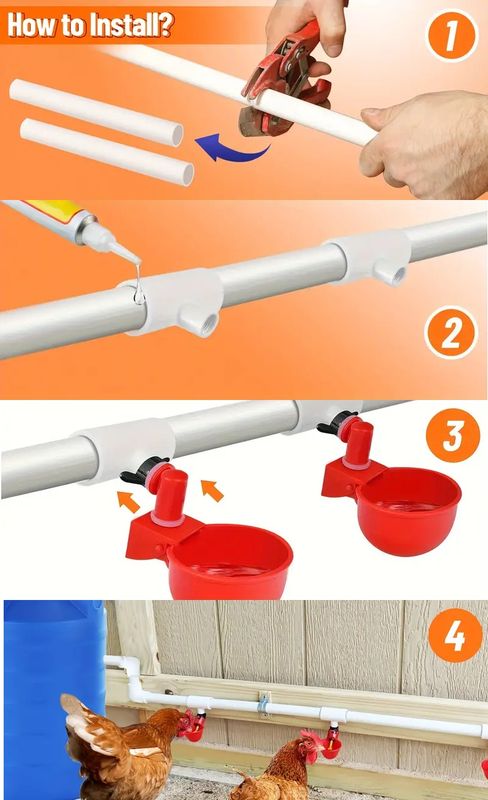 How to Install?

1

2

3

4