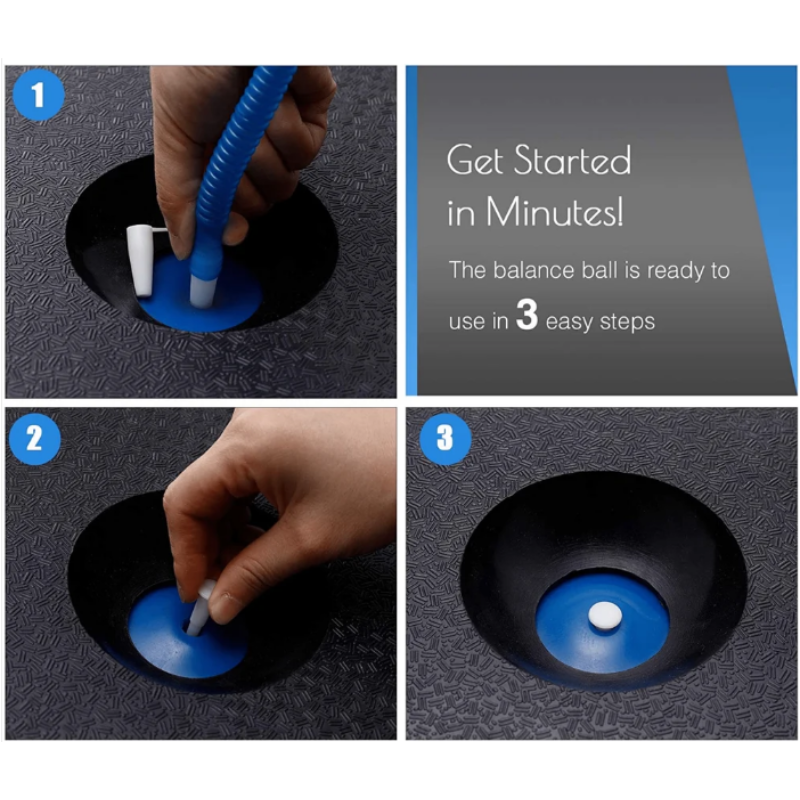 1

Get Started in Minutes!

The balance ball is ready to use in 3 easy steps

2

3