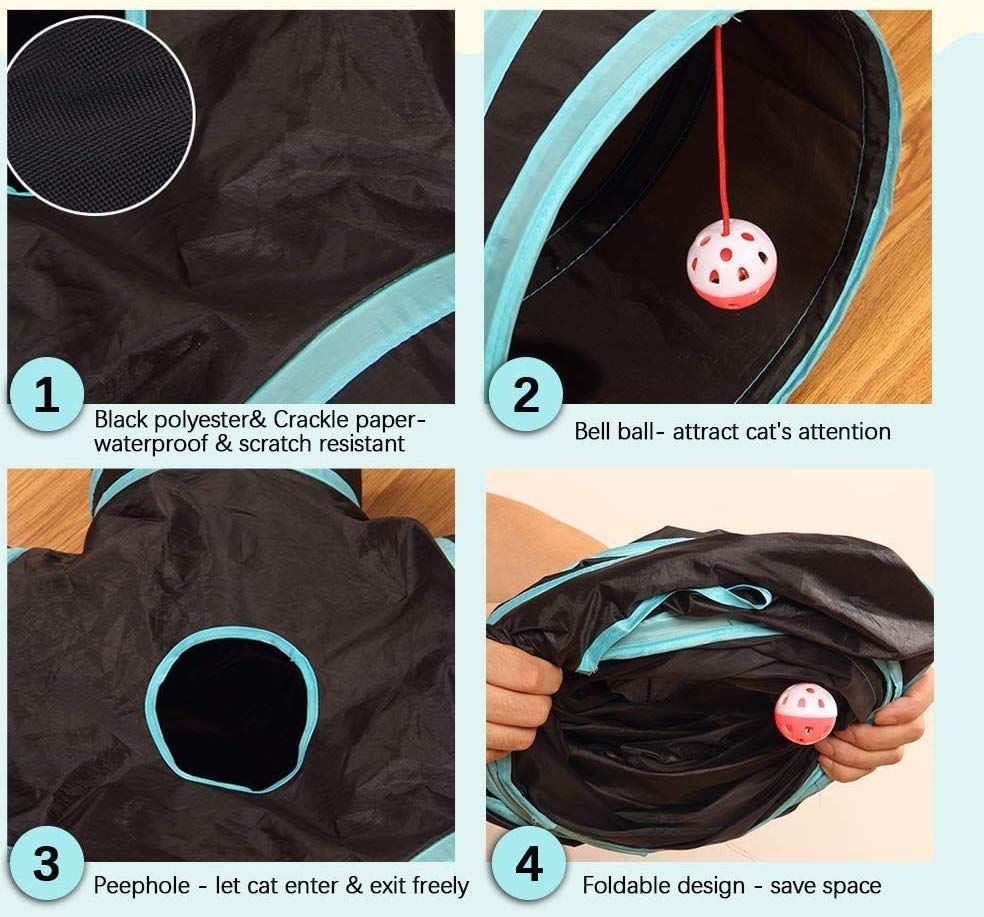 1
Black polyester& Crackle paper-
waterproof & scratch resistant

2
Bell ball- attract cat's attention

3
Peephole - let cat enter & exit freely

4
Foldable design - save space