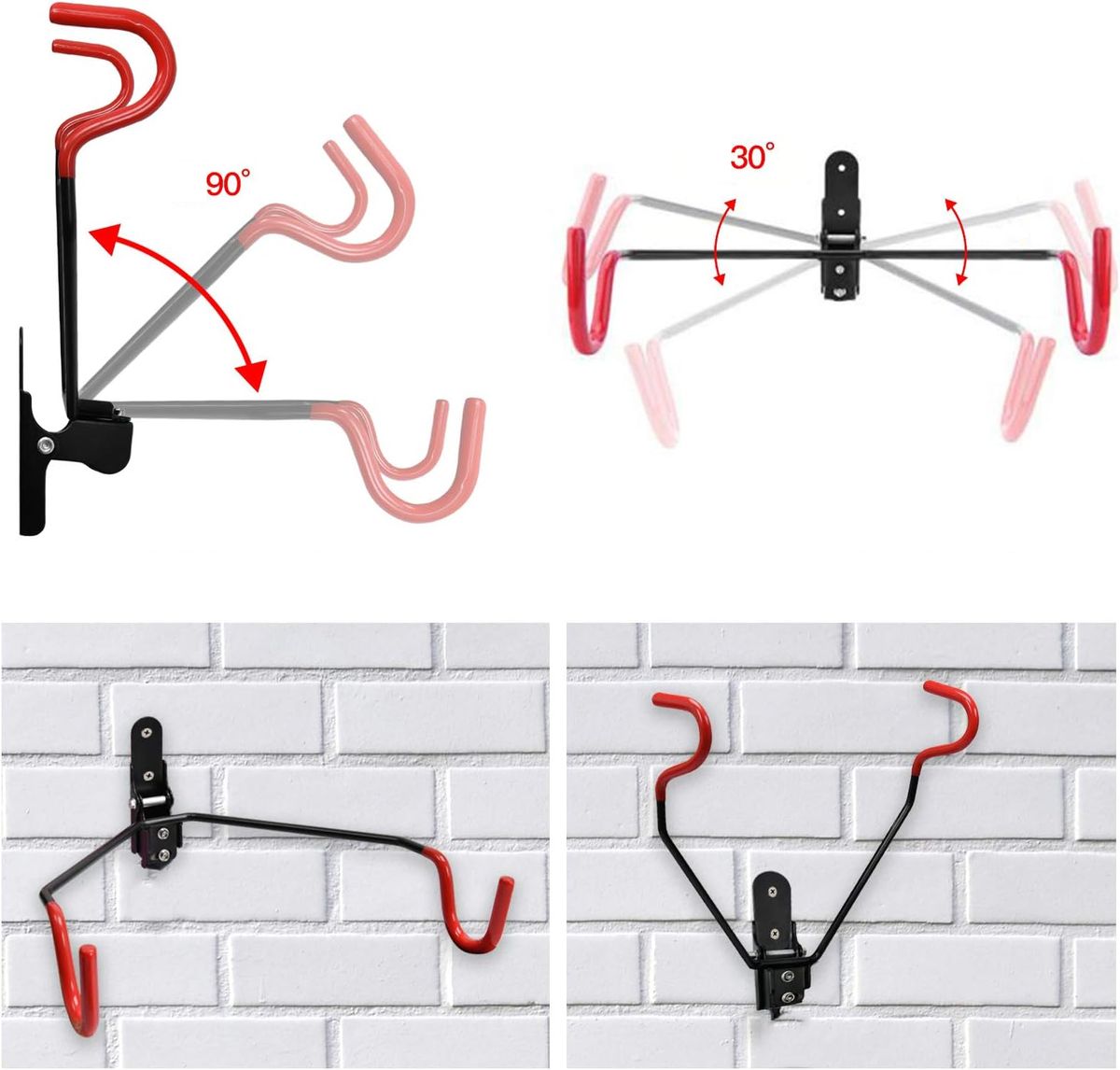 90°

30°