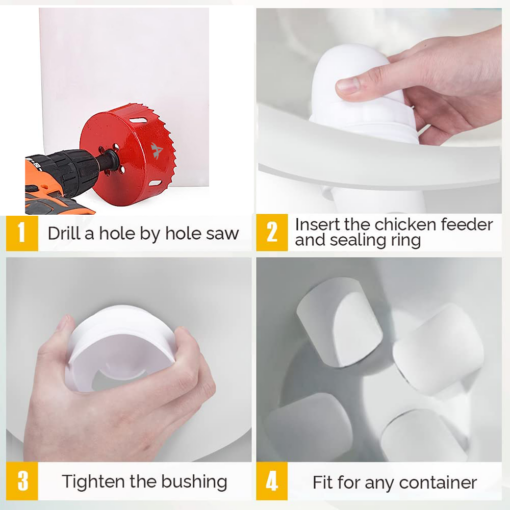 1 Drill a hole by hole saw

2 Insert the chicken feeder and sealing ring

3 Tighten the bushing

4 Fit for any container