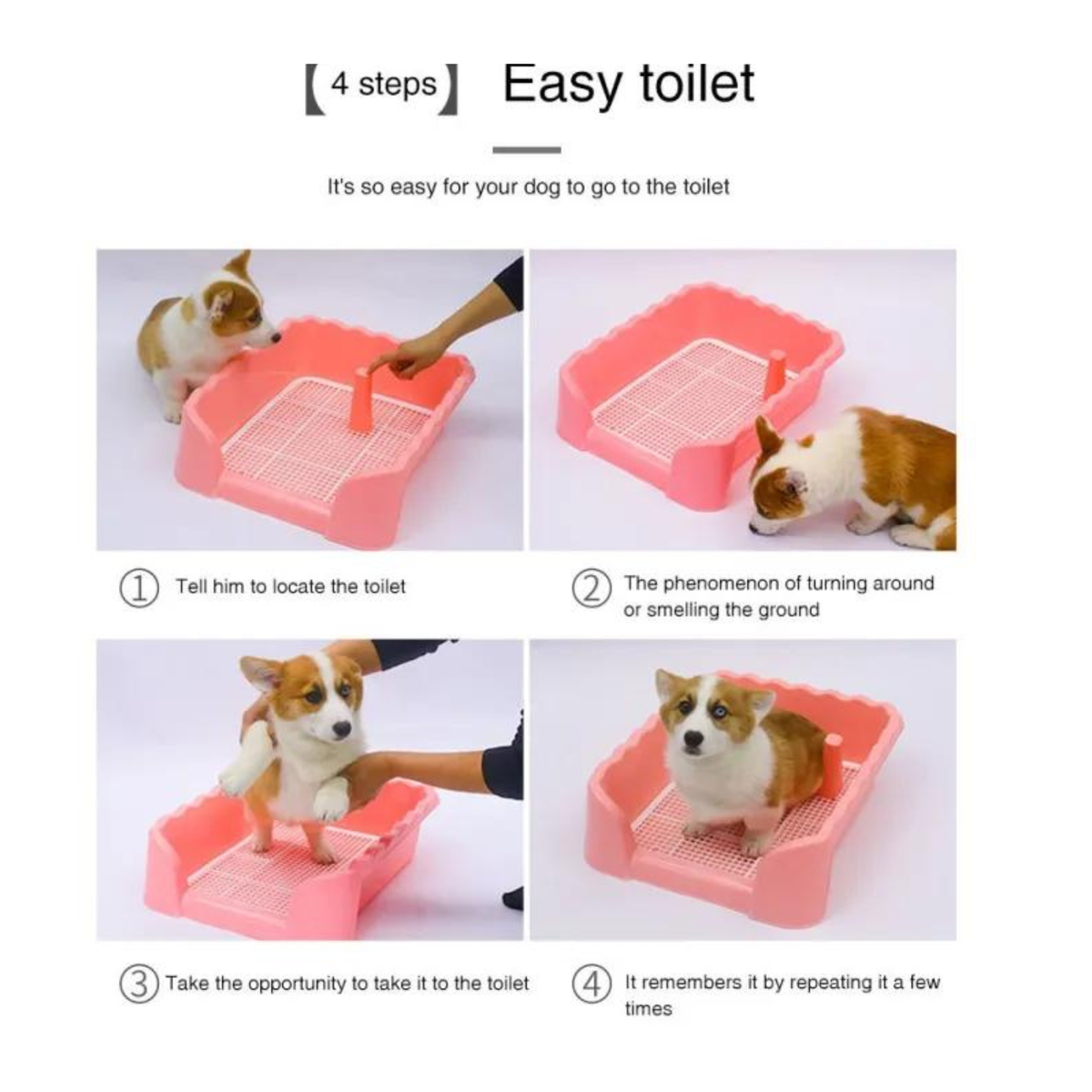 【4 steps】 Easy toilet

It's so easy for your dog to go to the toilet

① Tell him to locate the toilet

② The phenomenon of turning around or smelling the ground

③ Take the opportunity to take it to the toilet

④ It remembers it by repeating it a few times