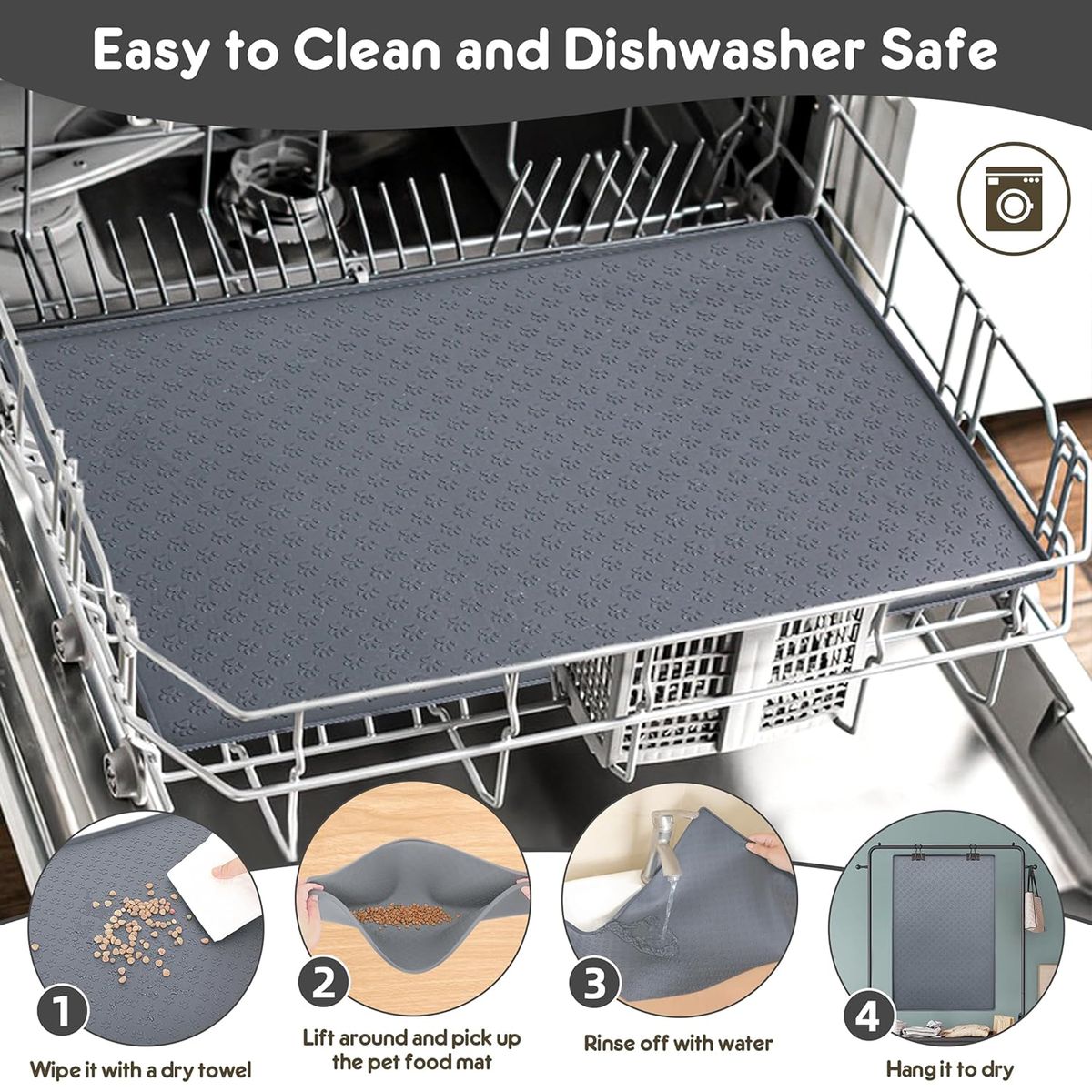 Easy to Clean and Dishwasher Safe

1
Wipe it with a dry towel

2
Lift around and pick up the pet food mat

3
Rinse off with water

4
Hang it to dry