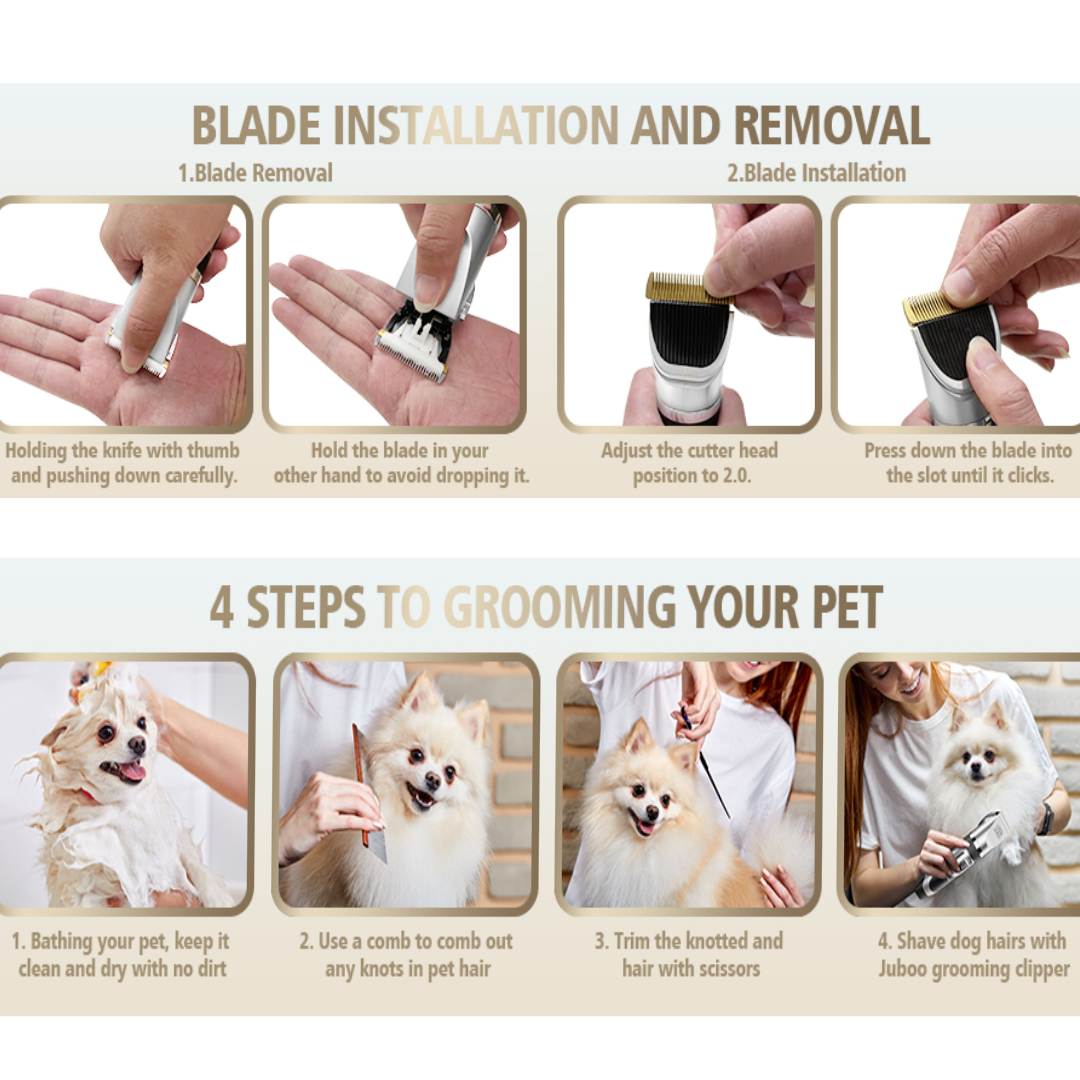 BLADE INSTALLATION AND REMOVAL

1.Blade Removal

2.Blade Installation

Holding the knife with thumb and pushing down carefully.

Hold the blade in your other hand to avoid dropping it.

Adjust the cutter head position to 2.0.

Press down the blade into the slot until it clicks.

4 STEPS TO GROOMING YOUR PET

1. Bathing your pet, keep it clean and dry with no dirt

2. Use a comb to comb out any knots in pet hair

3. Trim the knotted and hair with scissors

4. Shave dog hairs with Juboo grooming clipper