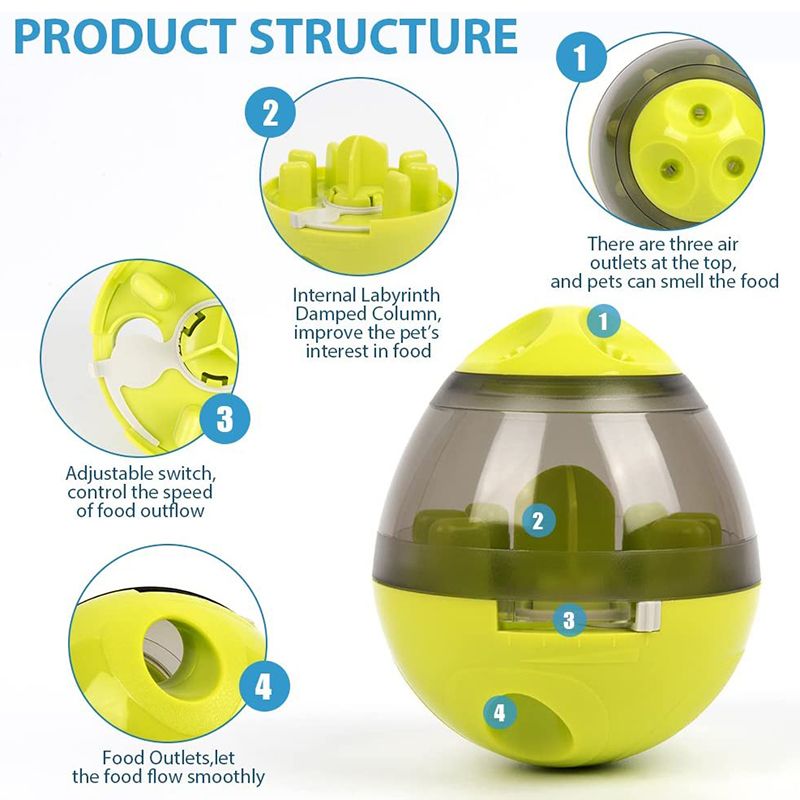 PRODUCT STRUCTURE

1

There are three air outlets at the top, and pets can smell the food

2

Internal Labyrinth Damped Column, improve the pet's interest in food

3

Adjustable switch, control the speed of food outflow

4

Food Outlets,let the food flow smoothly

1

2

3

4