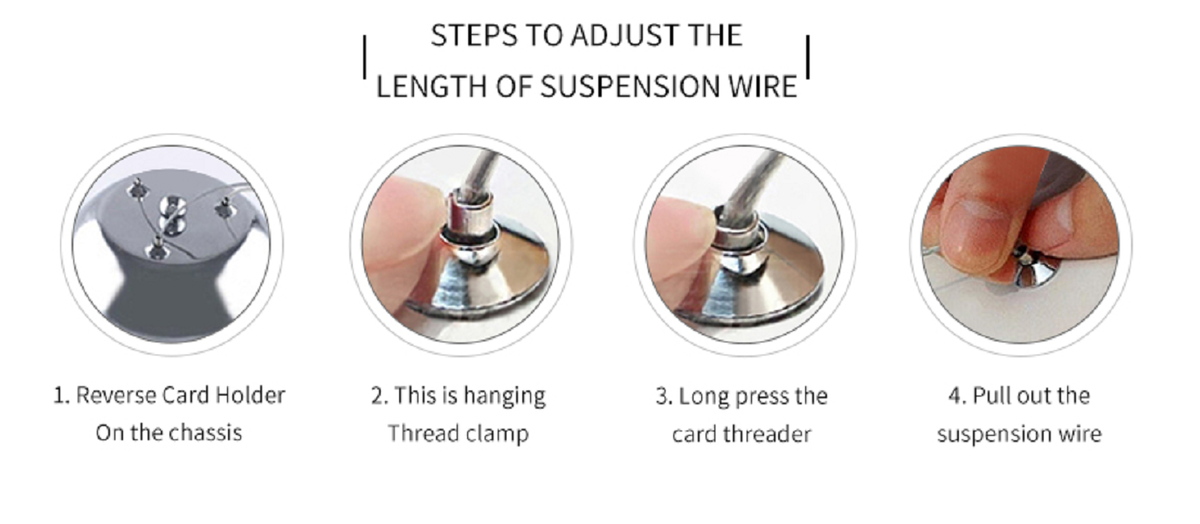 STEPS TO ADJUST THE
LENGTH OF SUSPENSION WIRE

1. Reverse Card Holder
On the chassis

2. This is hanging
Thread clamp

3. Long press the
card threader

4. Pull out the
suspension wire