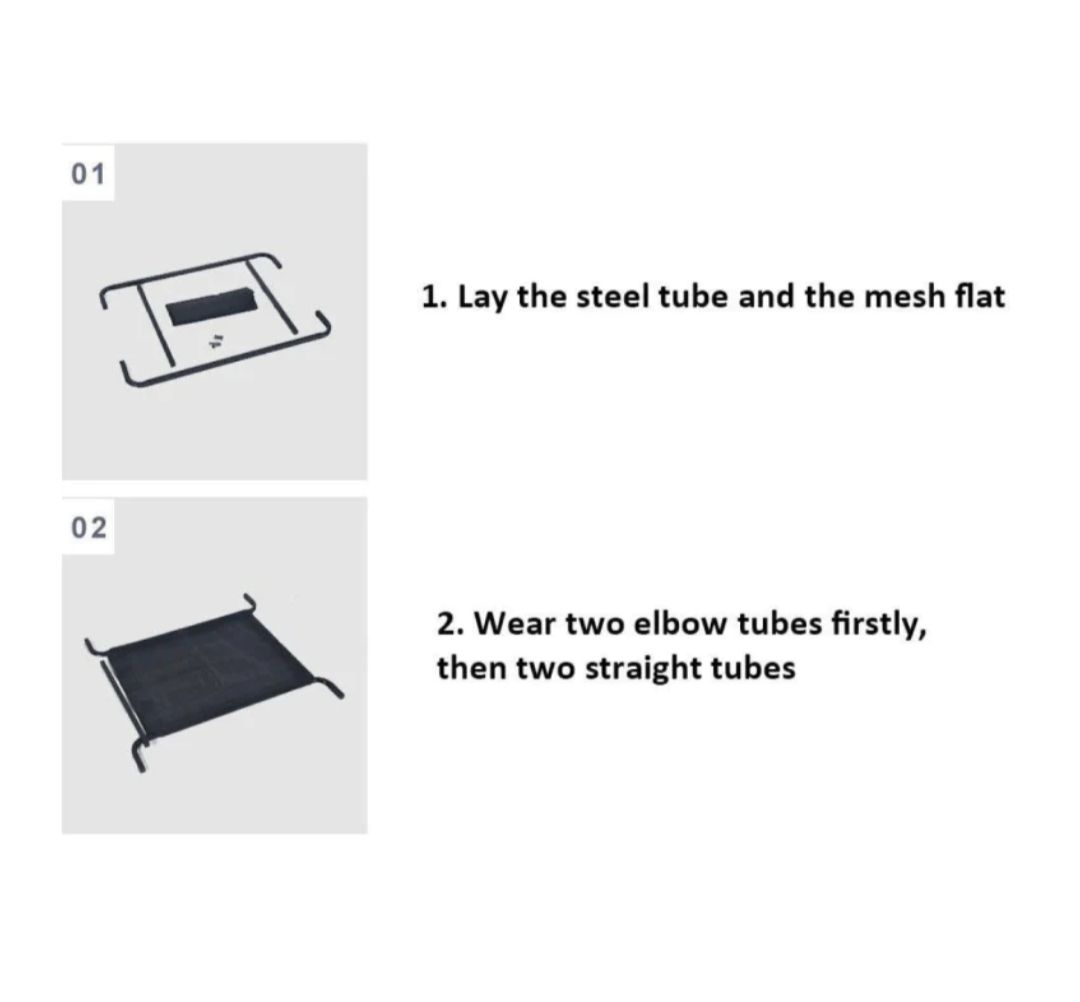 01

1. Lay the steel tube and the mesh flat

02

2. Wear two elbow tubes firstly, then two straight tubes