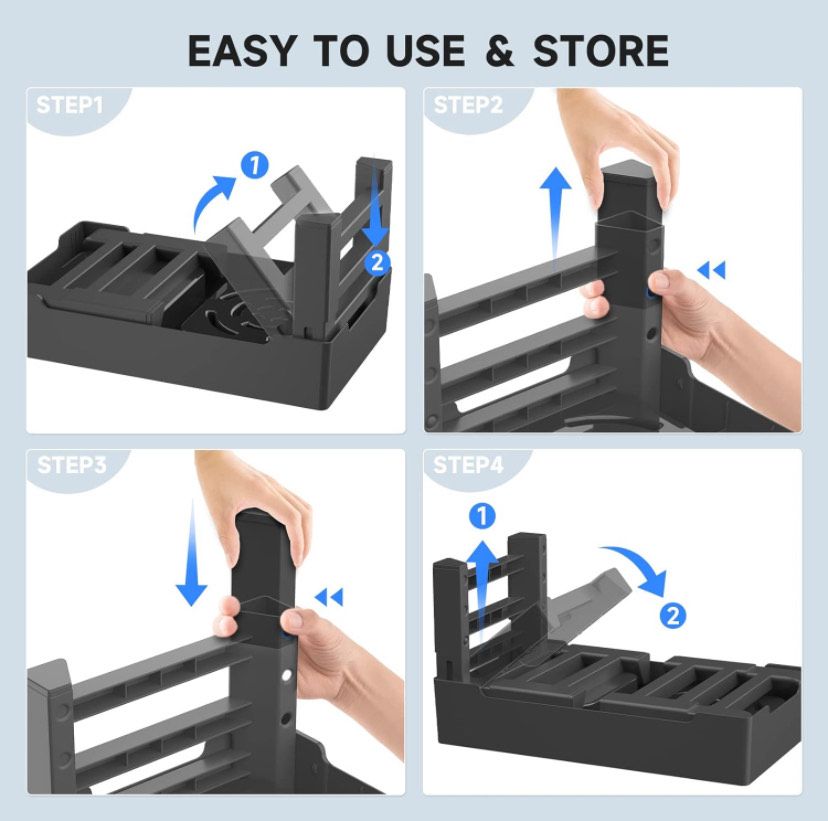 EASY TO USE & STORE

STEP1

1

2

STEP2

STEP3

STEP4

1

2