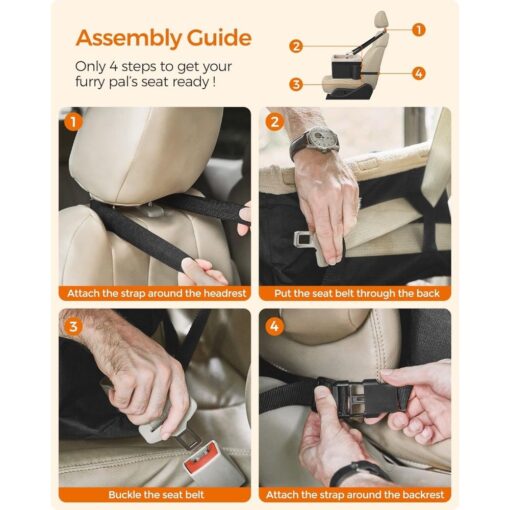 Assembly Guide

Only 4 steps to get your furry pal's seat ready !

1
2
3
4

1
Attach the strap around the headrest

2
Put the seat belt through the back

3
Buckle the seat belt

4
Attach the strap around the backrest