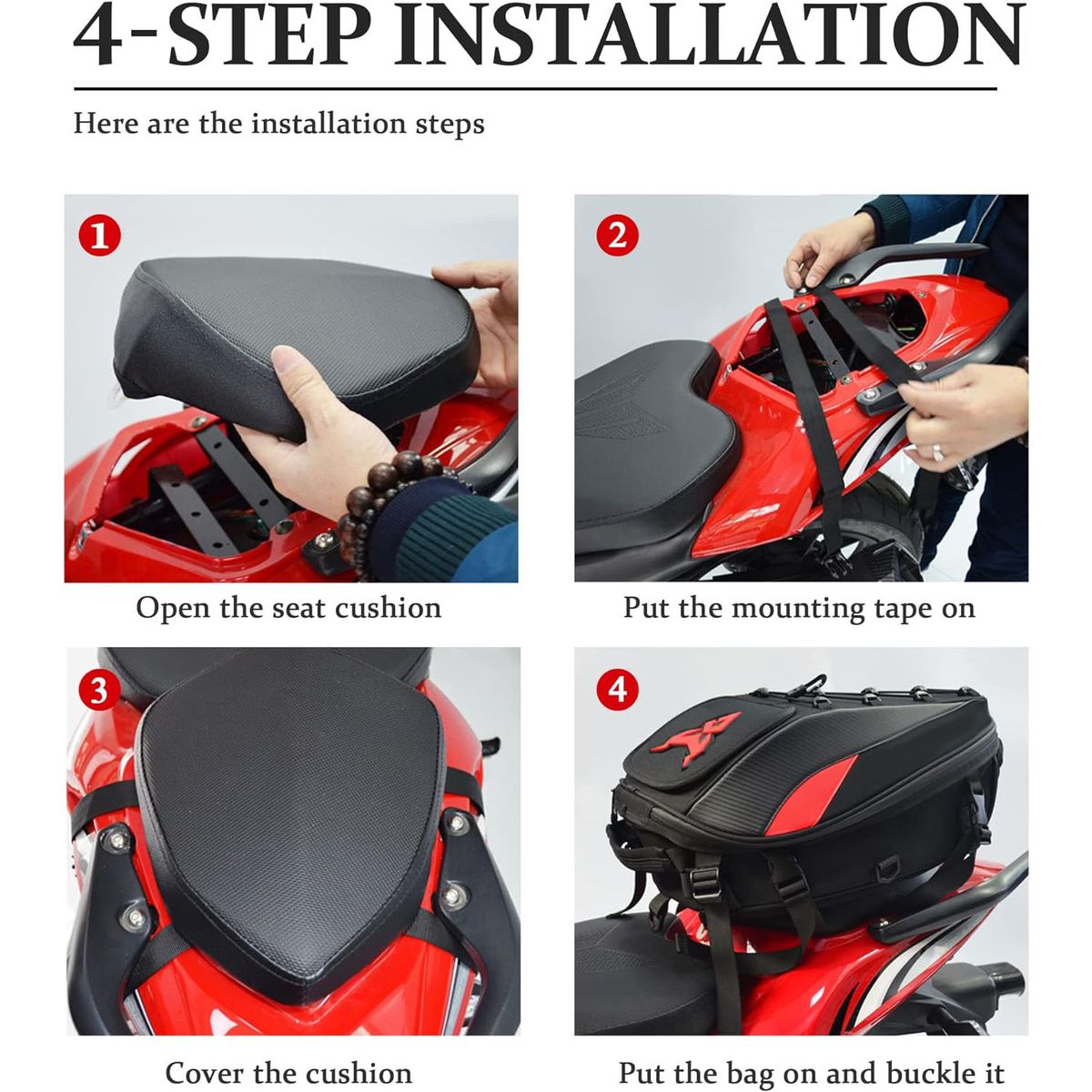 4-STEP INSTALLATION

Here are the installation steps

1

Open the seat cushion

2

Put the mounting tape on

3

Cover the cushion

4

Put the bag on and buckle it