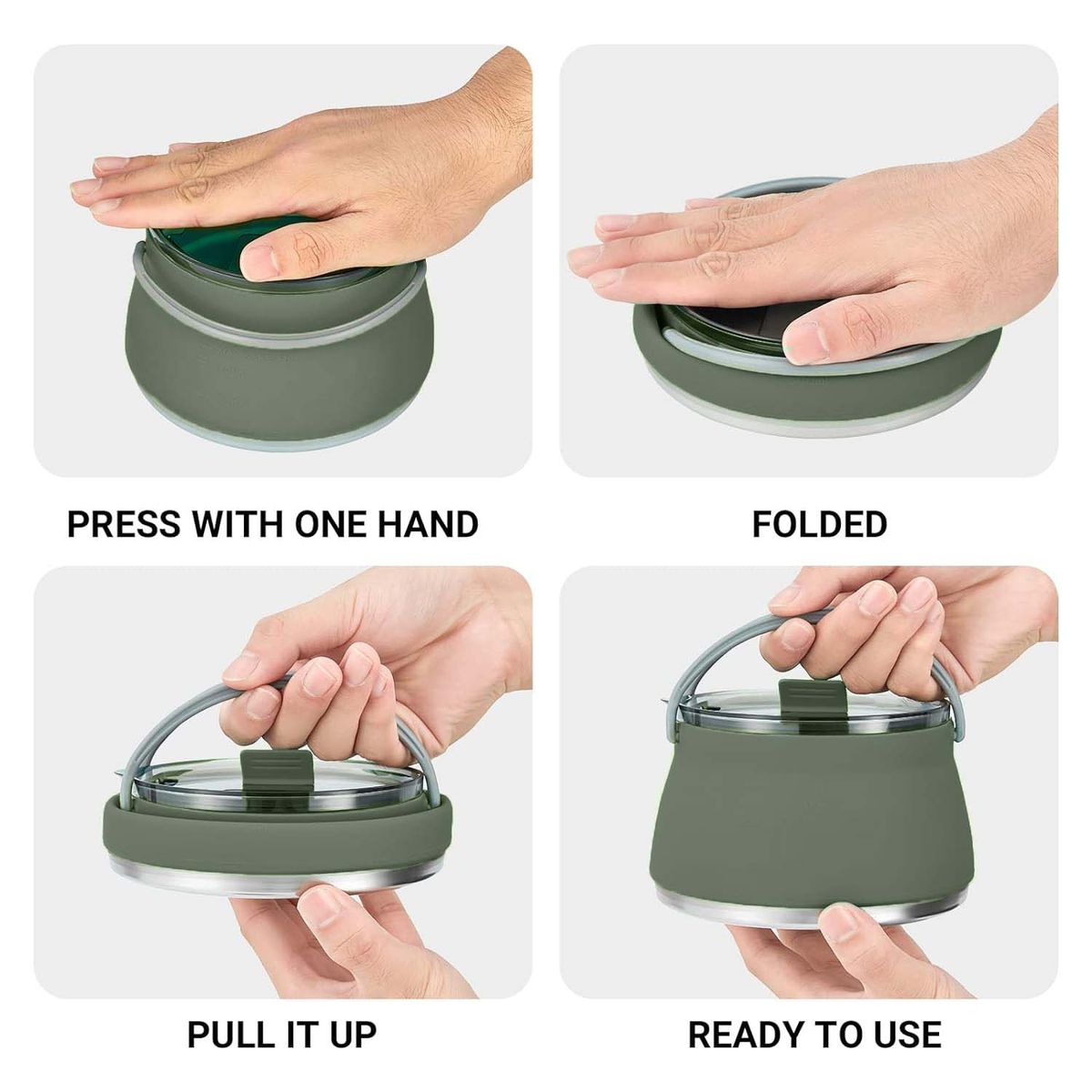 PRESS WITH ONE HAND

FOLDED

PULL IT UP

READY TO USE