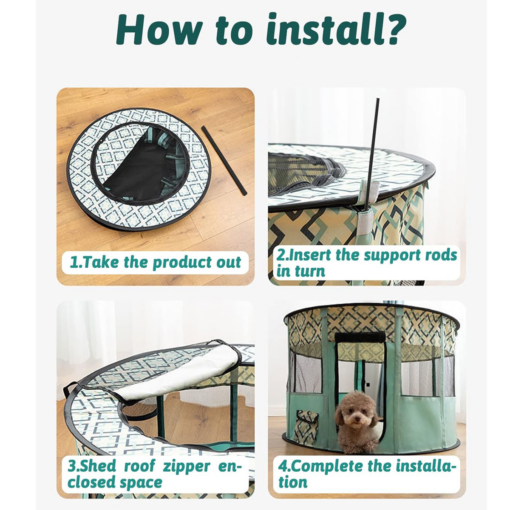 How to install?

1.Take the product out

2.Insert the support rods in turn

3.Shed roof zipper enclosed space

4.Complete the installation