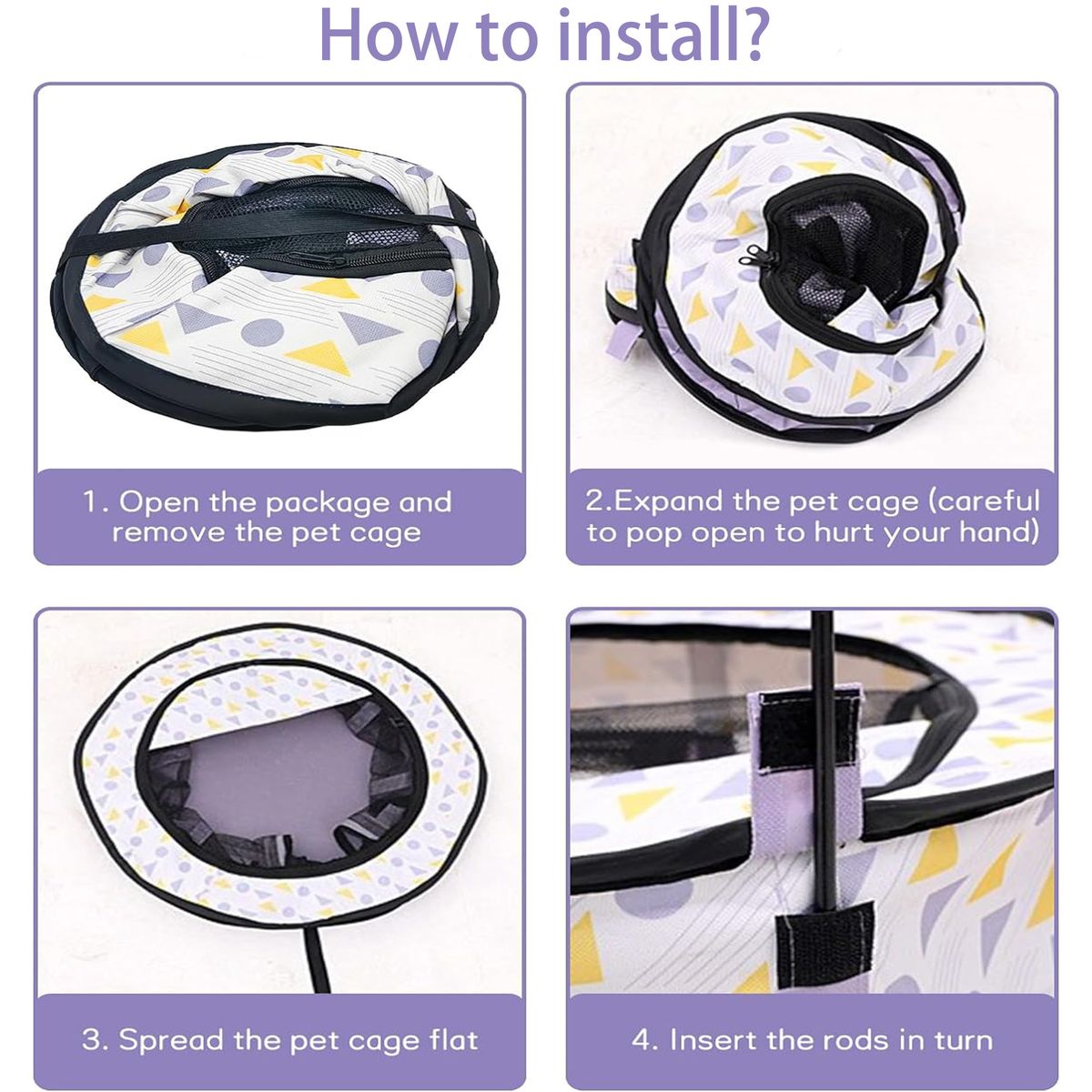 How to install?

1. Open the package and remove the pet cage

2.Expand the pet cage (careful to pop open to hurt your hand)

3. Spread the pet cage flat

4. Insert the rods in turn