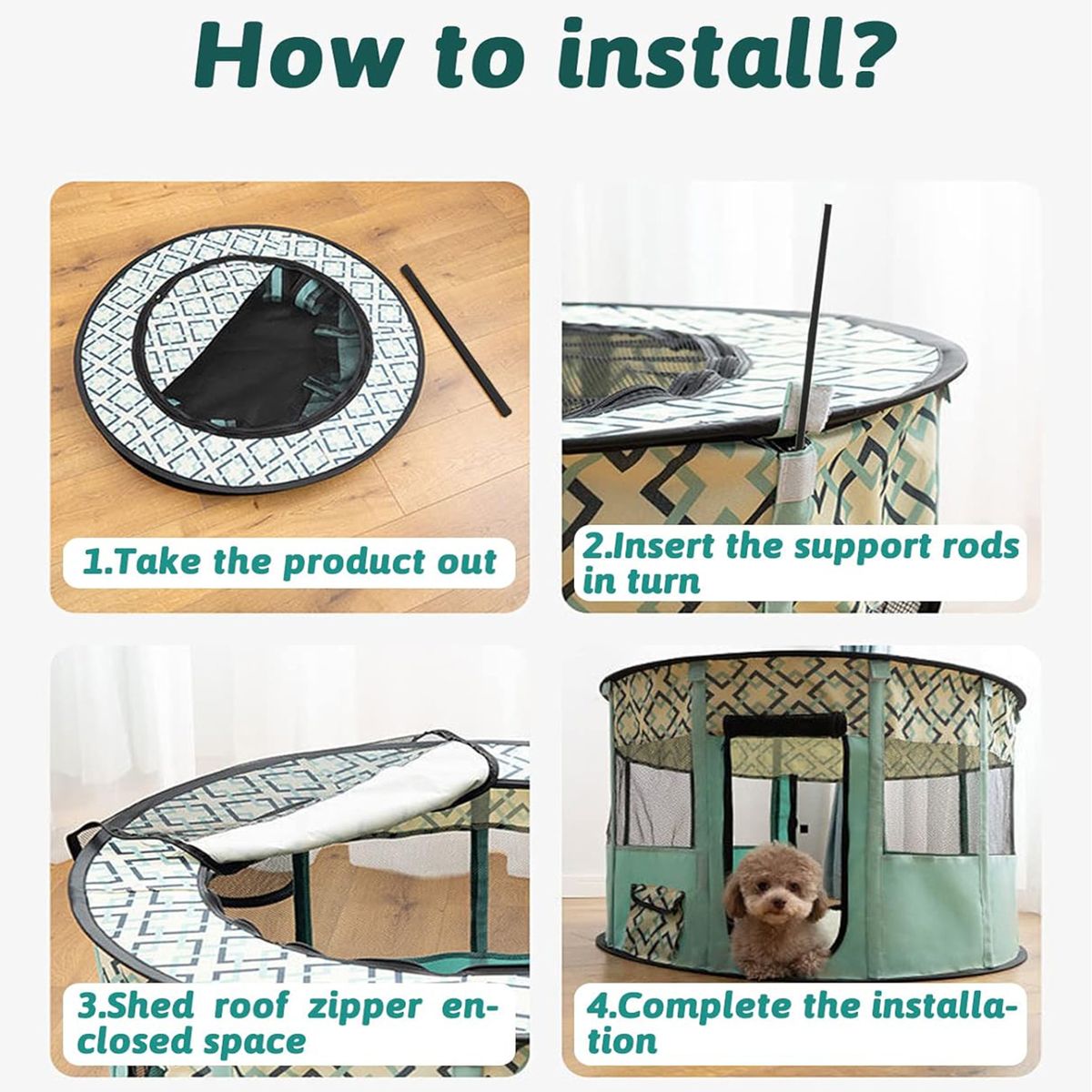 How to install?

1.Take the product out

2.Insert the support rods in turn

3.Shed roof zipper enclosed space

4.Complete the installation