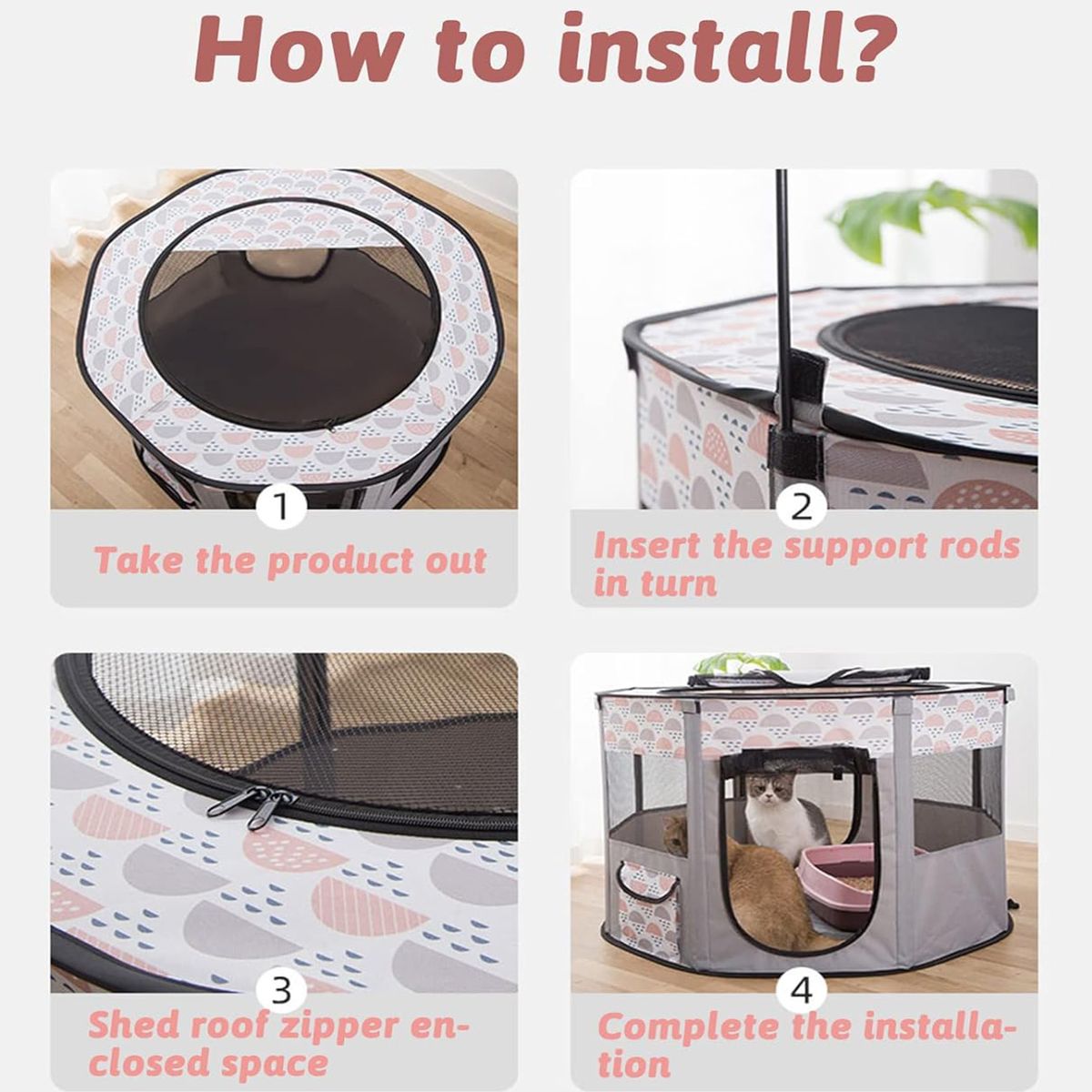 How to install?

1
Take the product out

2
Insert the support rods in turn

3
Shed roof zipper enclosed space

4
Complete the installation