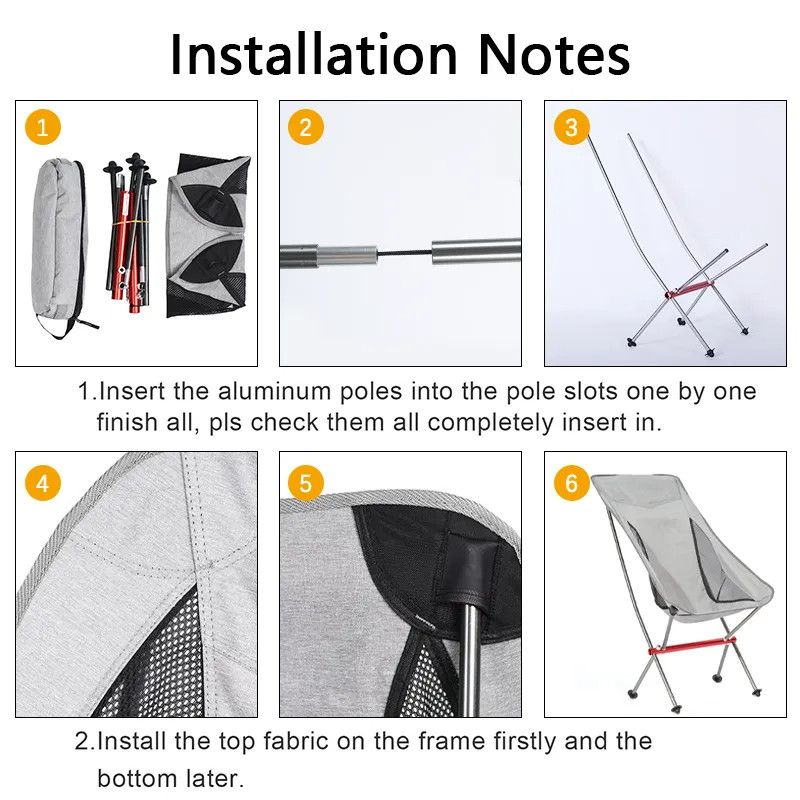 Installation Notes

1

2

3

1.Insert the aluminum poles into the pole slots one by one finish all, pls check them all completely insert in.

4

5

6

2.Install the top fabric on the frame firstly and the bottom later.