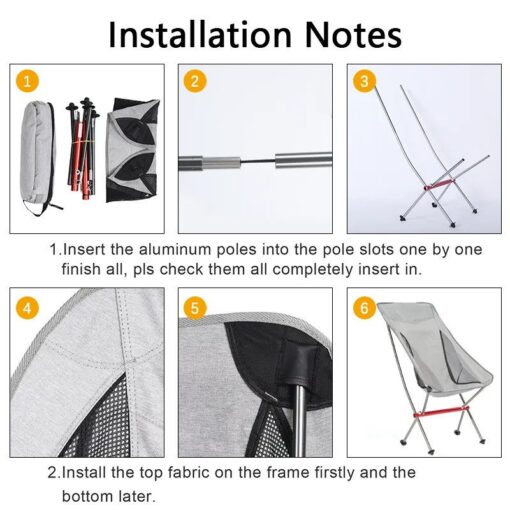 Installation Notes

1

2

3

1.Insert the aluminum poles into the pole slots one by one finish all, pls check them all completely insert in.

4

5

6

2.Install the top fabric on the frame firstly and the bottom later.