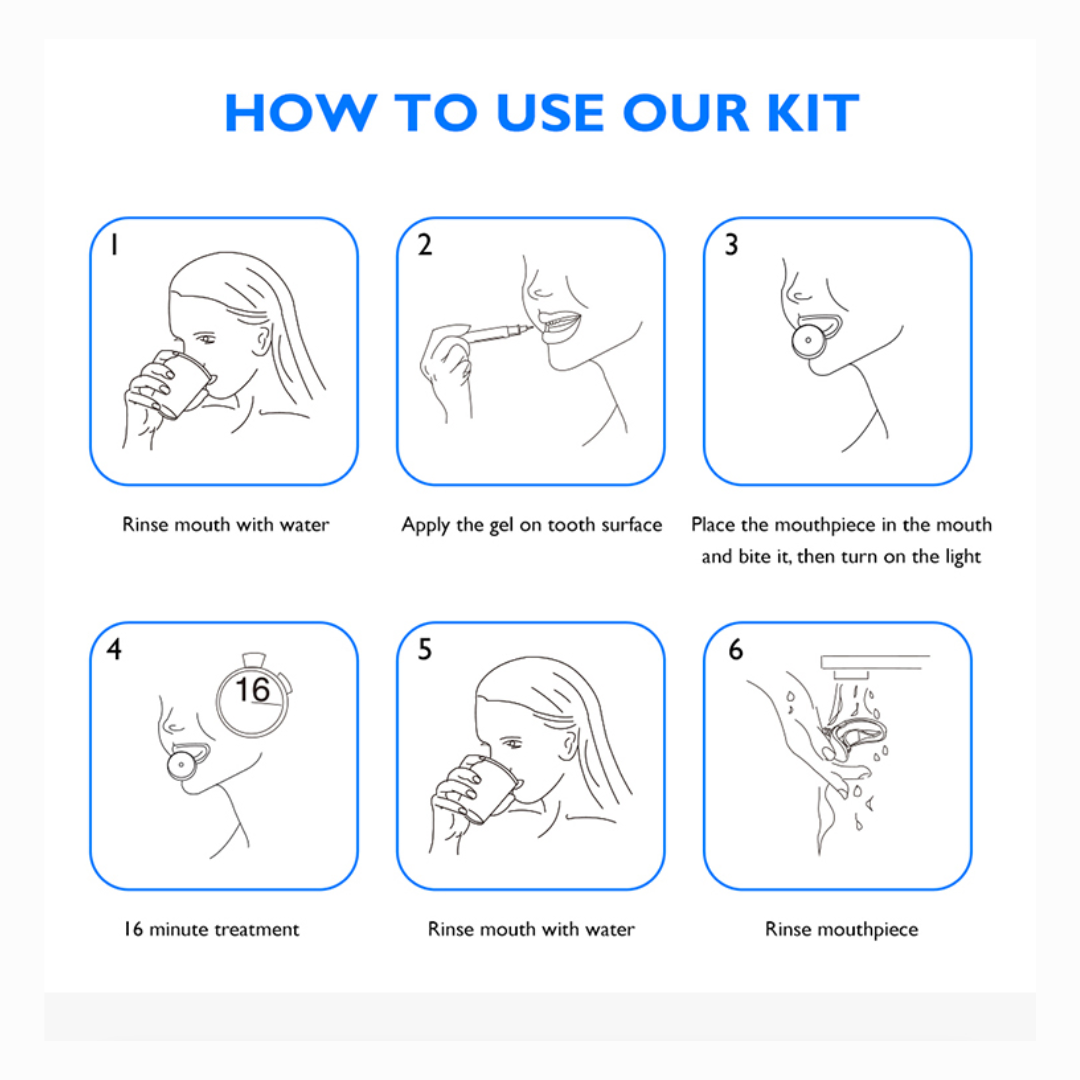 HOW TO USE OUR KIT

1

Rinse mouth with water

2

Apply the gel on tooth surface

3

Place the mouthpiece in the mouth and bite it, then turn on the light

4

16

16 minute treatment

5

Rinse mouth with water

6

Rinse mouthpiece