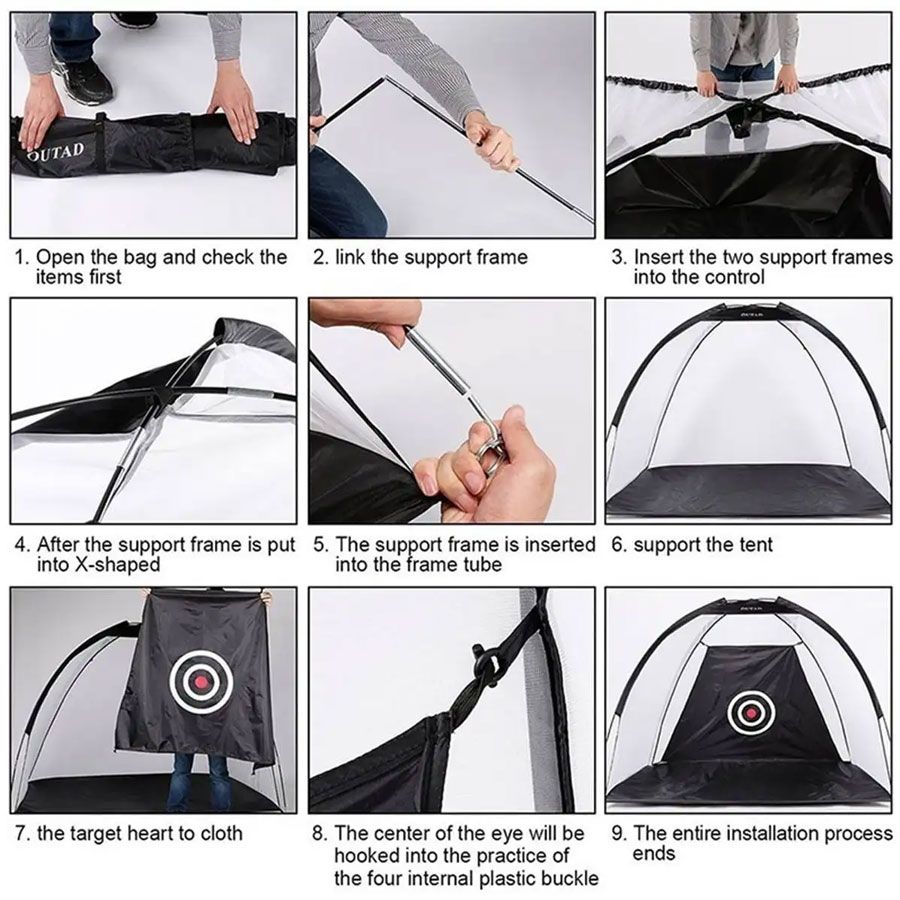 OUTAD

1. Open the bag and check the items first

2. link the support frame

3. Insert the two support frames into the control

4. After the support frame is put into X-shaped

5. The support frame is inserted into the frame tube

6. support the tent

7. the target heart to cloth

8. The center of the eye will be hooked into the practice of the four internal plastic buckle

9. The entire installation process ends