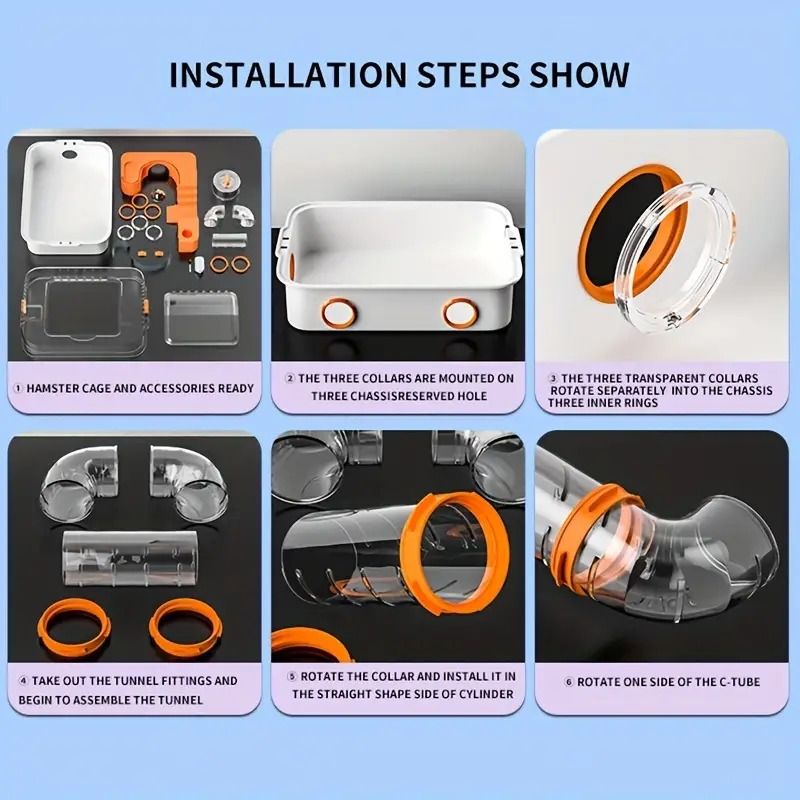 INSTALLATION STEPS SHOW

① HAMSTER CAGE AND ACCESSORIES READY

② THE THREE COLLARS ARE MOUNTED ON THREE CHASSISRESERVED HOLE

③ THE THREE TRANSPARENT COLLARS ROTATE SEPARATELY INTO THE CHASSIS THREE INNER RINGS

④ TAKE OUT THE TUNNEL FITTINGS AND BEGIN TO ASSEMBLE THE TUNNEL

⑤ ROTATE THE COLLAR AND INSTALL IT IN THE STRAIGHT SHAPE SIDE OF CYLINDER

⑥ ROTATE ONE SIDE OF THE C-TUBE