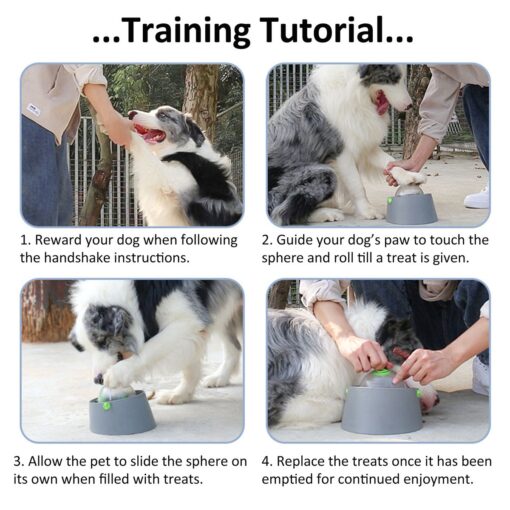 ...Training Tutorial...

1. Reward your dog when following the handshake instructions.

2. Guide your dog's paw to touch the sphere and roll till a treat is given.

3. Allow the pet to slide the sphere on its own when filled with treats.

4. Replace the treats once it has been emptied for continued enjoyment.