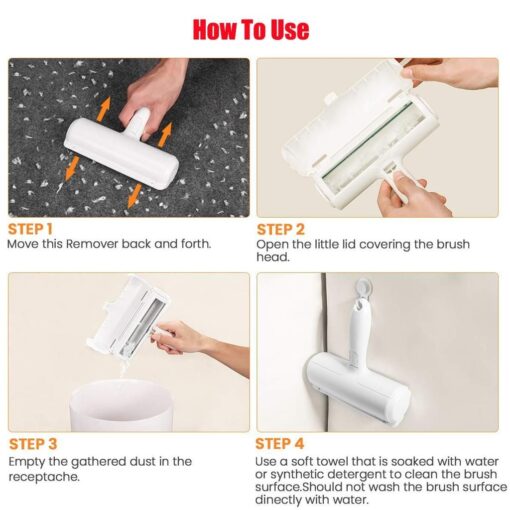 How To Use

STEP 1
Move this Remover back and forth.

STEP 2
Open the little lid covering the brush head.

STEP 3
Empty the gathered dust in the receptache.

STEP 4
Use a soft towel that is soaked with water or synthetic detergent to clean the brush surface.Should not wash the brush surface dinectly with water.