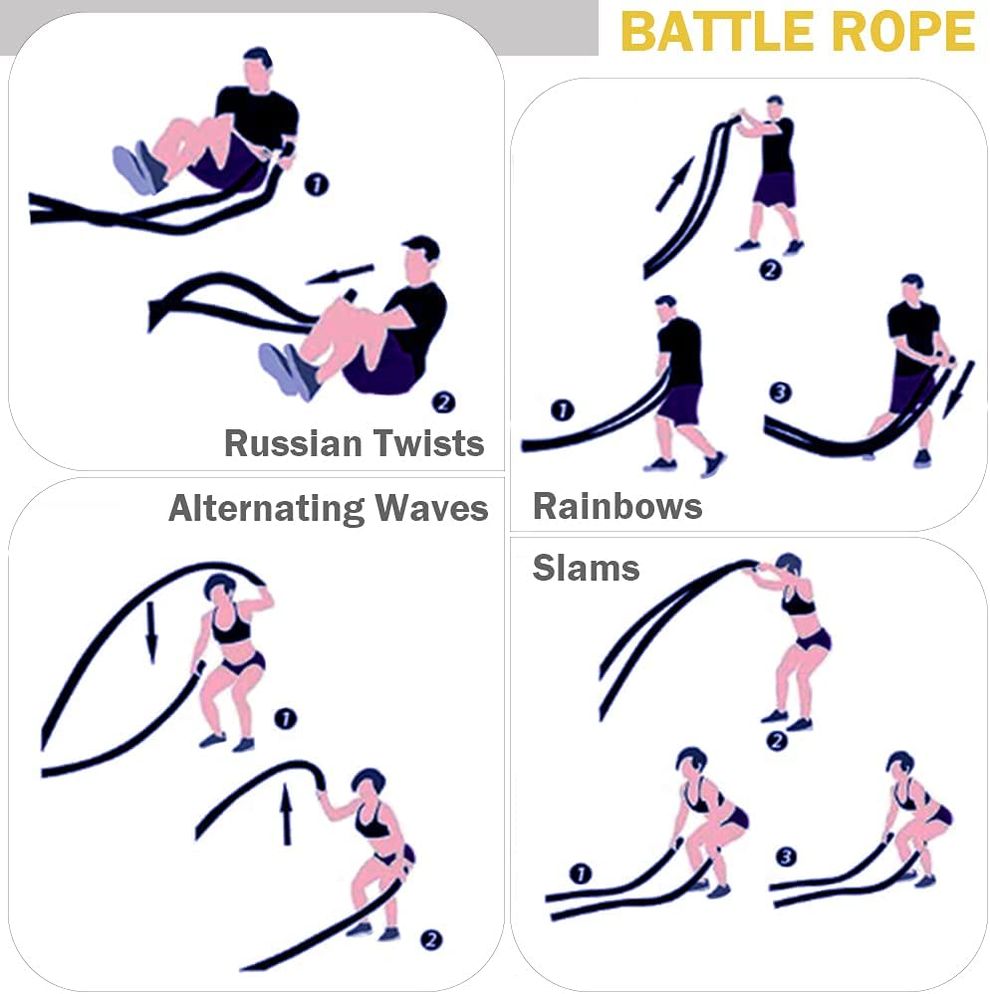 BATTLE ROPE

1
2
Russian Twists

2
1
3
Rainbows

Alternating Waves
1
2

Slams
2
1
3