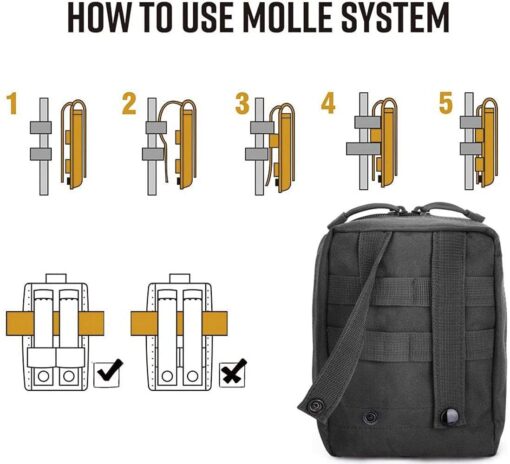 HOW TO USE MOLLE SYSTEM

1

2

3

4

5