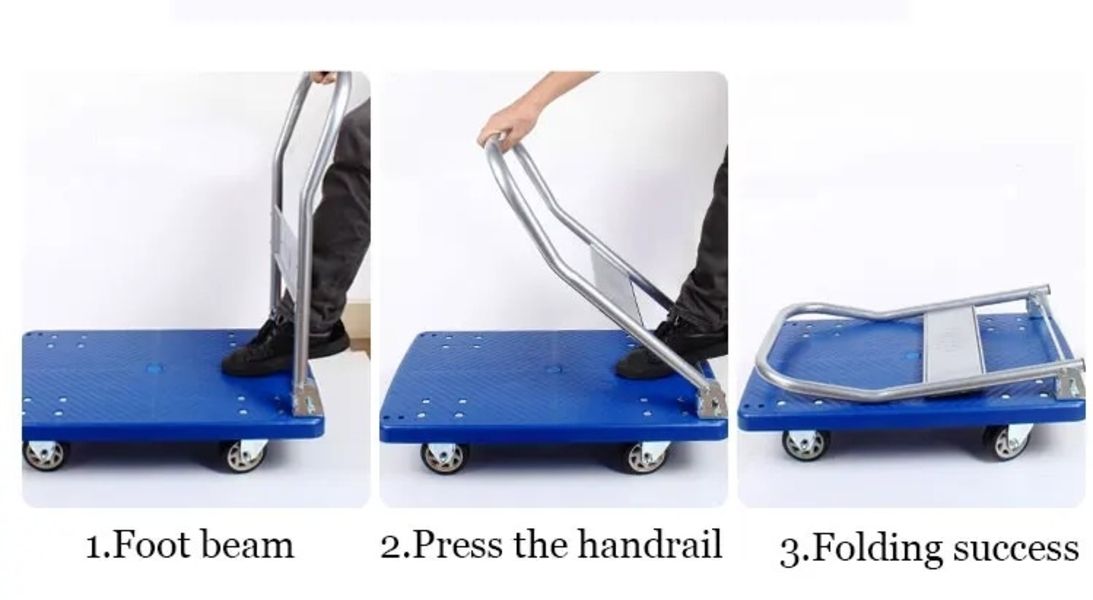 1.Foot beam

2.Press the handrail

3.Folding success