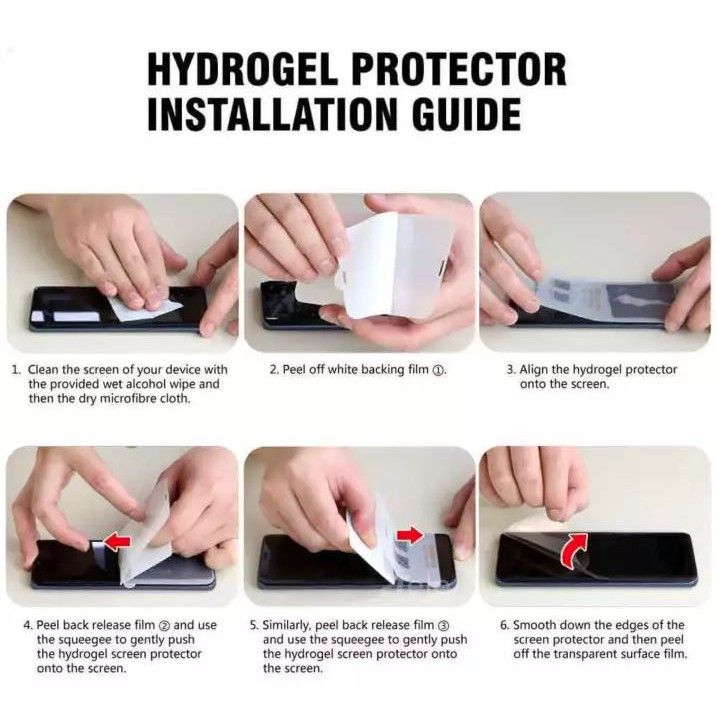 HYDROGEL PROTECTOR INSTALLATION GUIDE

1. Clean the screen of your device with the provided wet alcohol wipe and then the dry microfibre cloth.

2. Peel off white backing film ①.

3. Align the hydrogel protector onto the screen.

4. Peel back release film ② and use the squeegee to gently push the hydrogel screen protector onto the screen.

5. Similarly, peel back release film ③ and use the squeegee to gently push the hydrogel screen protector onto the screen.

6. Smooth down the edges of the screen protector and then peel off the transparent surface film.