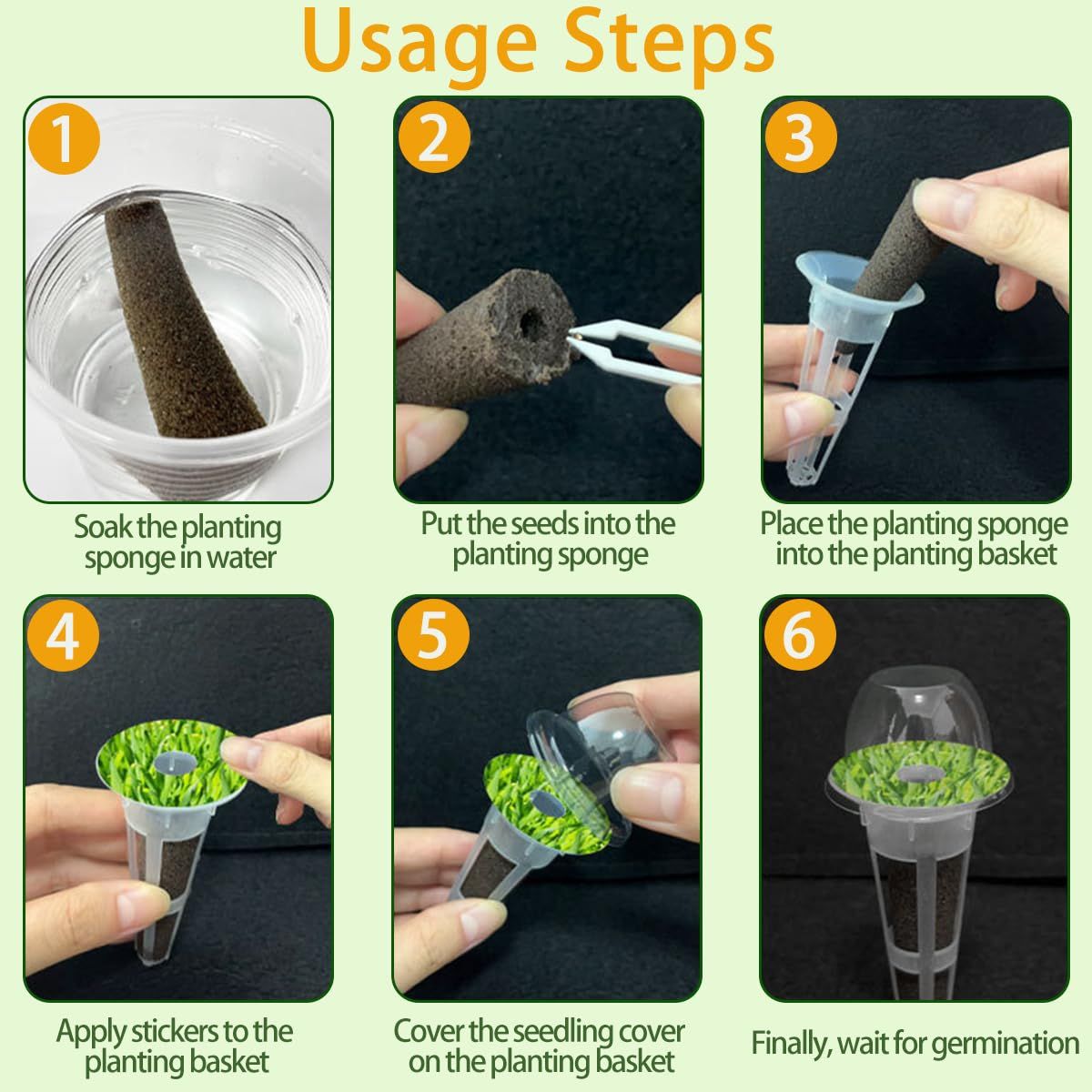 Usage Steps

1

Soak the planting sponge in water

2

Put the seeds into the planting sponge

3

Place the planting sponge into the planting basket

4

Apply stickers to the planting basket

5

Cover the seedling cover on the planting basket

6

Finally, wait for germination