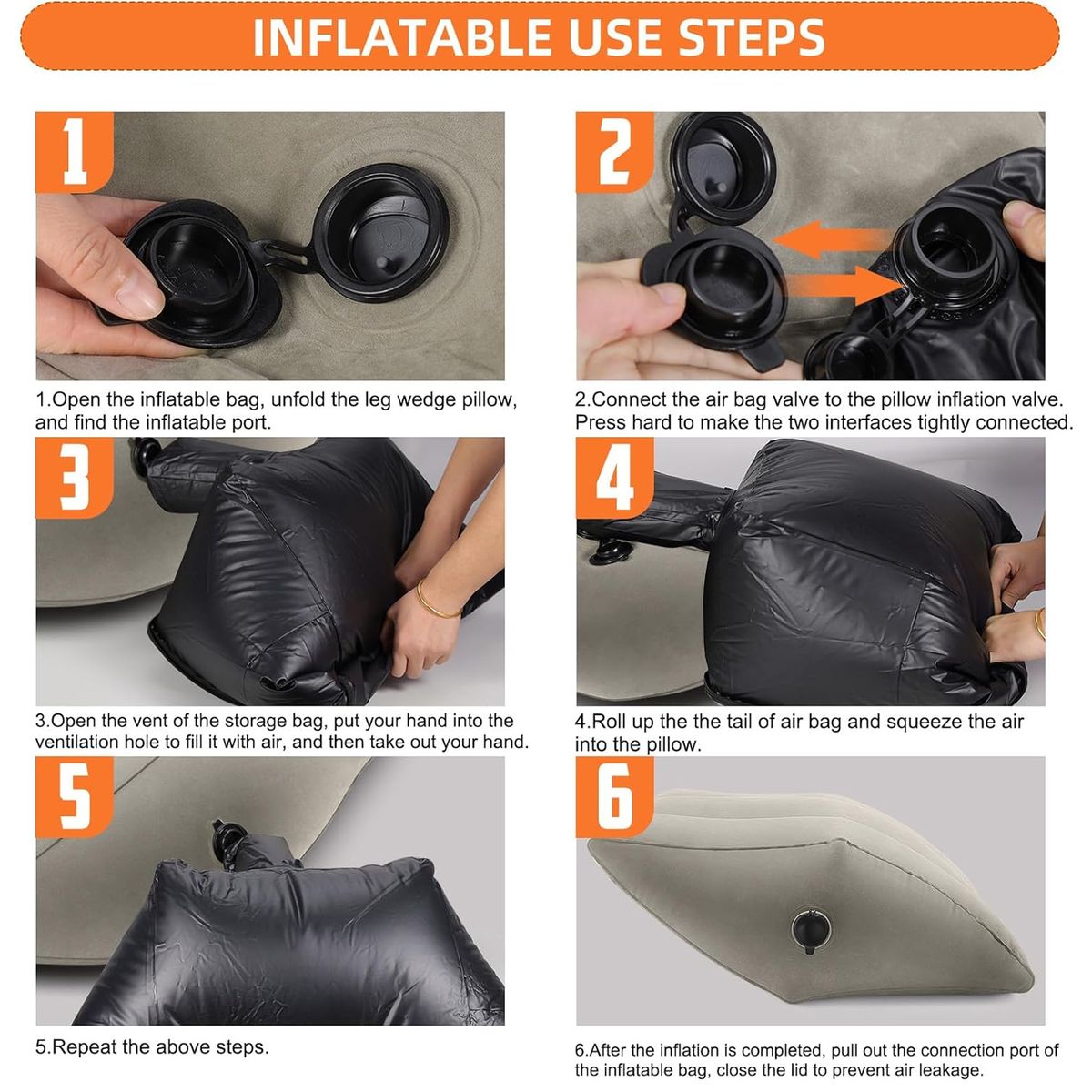 INFLATABLE USE STEPS

1

1.Open the inflatable bag, unfold the leg wedge pillow, and find the inflatable port.

2

2.Connect the air bag valve to the pillow inflation valve. Press hard to make the two interfaces tightly connected.

3

3.Open the vent of the storage bag, put your hand into the ventilation hole to fill it with air, and then take out your hand.

4

4.Roll up the the tail of air bag and squeeze the air into the pillow.

5

5.Repeat the above steps.

6

6.After the inflation is completed, pull out the connection port of the inflatable bag, close the lid to prevent air leakage.