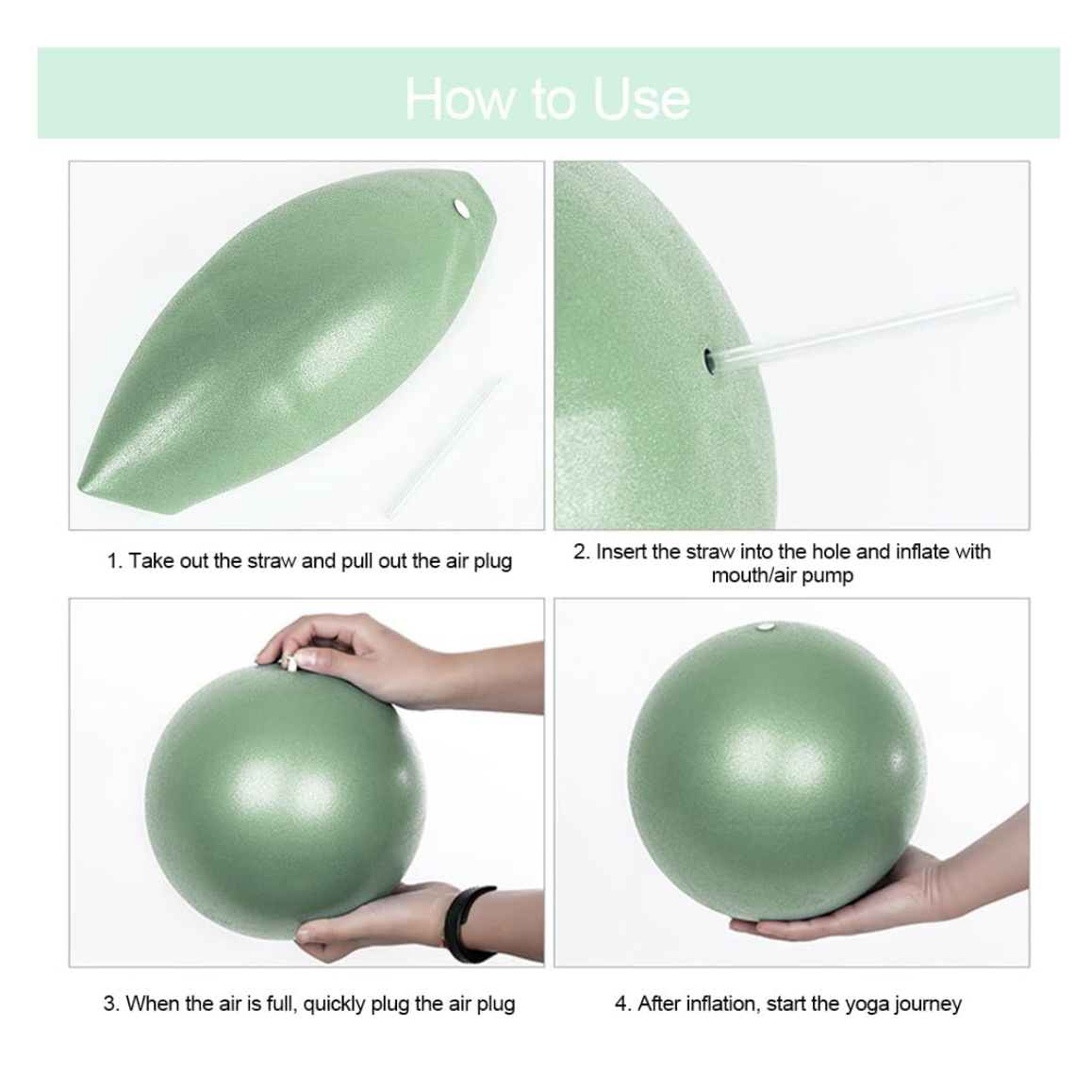 How to Use

1. Take out the straw and pull out the air plug

2. Insert the straw into the hole and inflate with mouth/air pump

3. When the air is full, quickly plug the air plug

4. After inflation, start the yoga journey