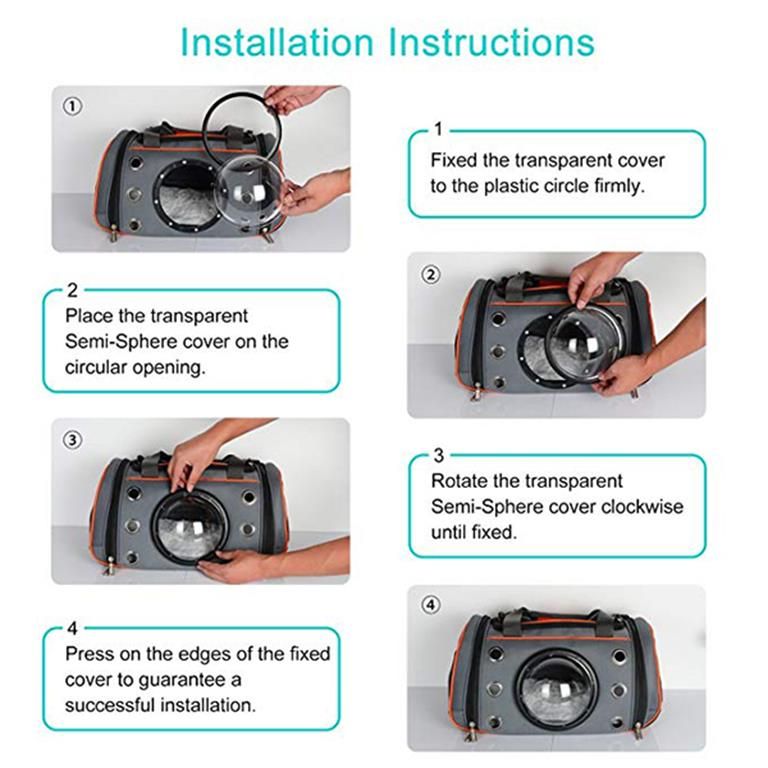 Installation Instructions

①

1
Fixed the transparent cover to the plastic circle firmly.

2
Place the transparent Semi-Sphere cover on the circular opening.

②

③

3
Rotate the transparent Semi-Sphere cover clockwise until fixed.

4
Press on the edges of the fixed cover to guarantee a successful installation.

④