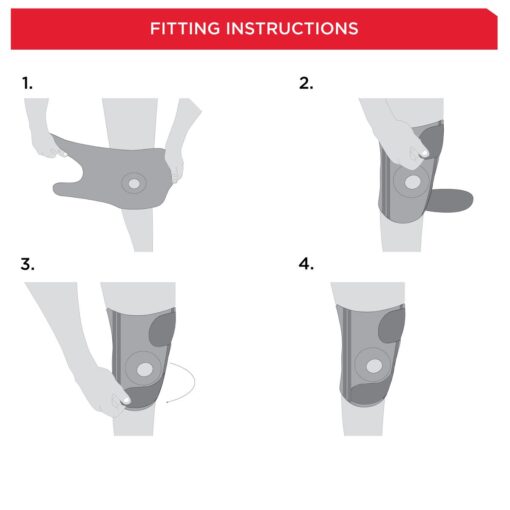 FITTING INSTRUCTIONS

1.

2.

3.

4.