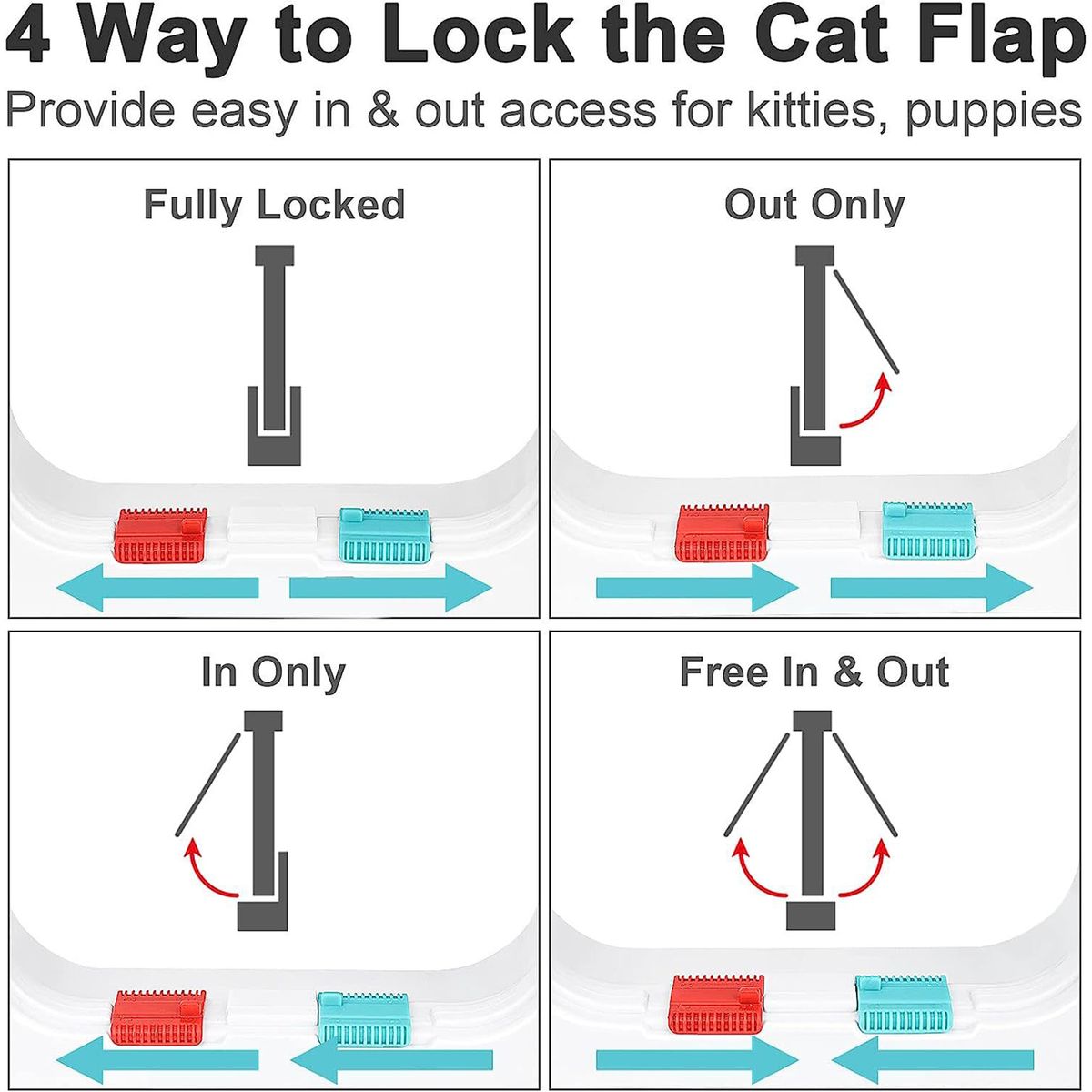 4 Way to Lock the Cat Flap

Provide easy in & out access for kitties, puppies

Fully Locked

Out Only

In Only

Free In & Out