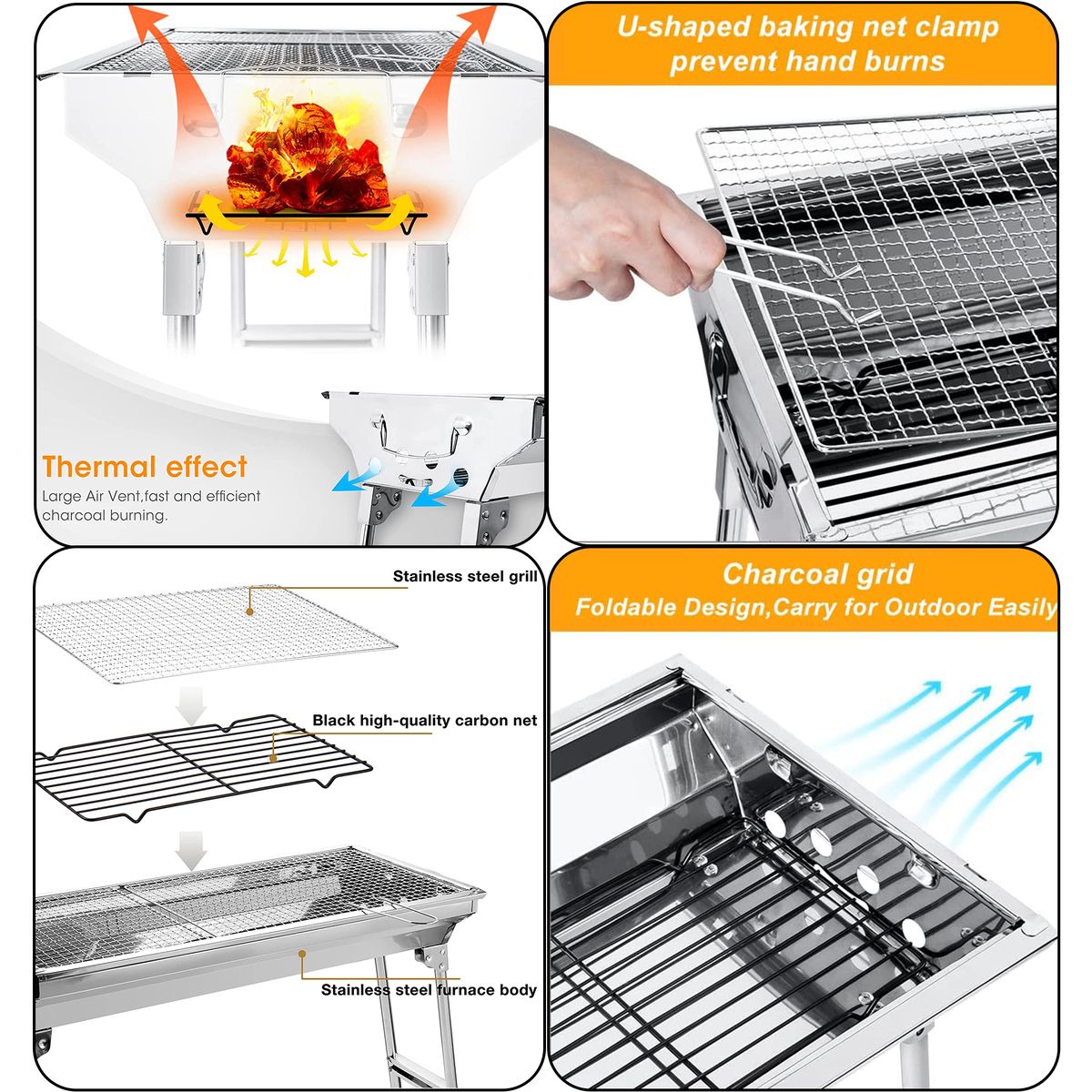 Thermal effect
Large Air Vent,fast and efficient charcoal burning.

U-shaped baking net clamp prevent hand burns

Stainless steel grill

Black high-quality carbon net

Stainless steel furnace body

Charcoal grid
Foldable Design,Carry for Outdoor Easily