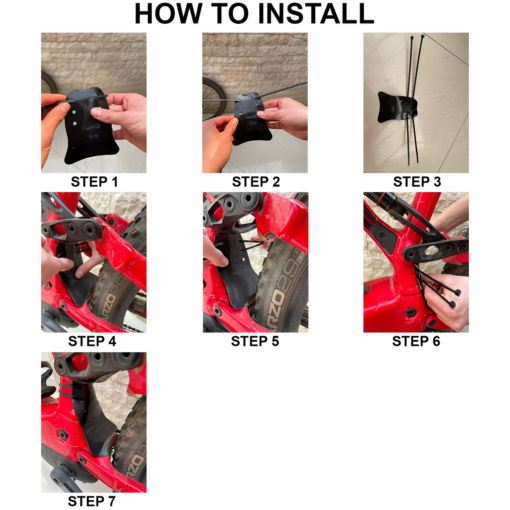 HOW TO INSTALL

STEP 1

STEP 2

STEP 3

STEP 4

STEP 5

STEP 6

STEP 7